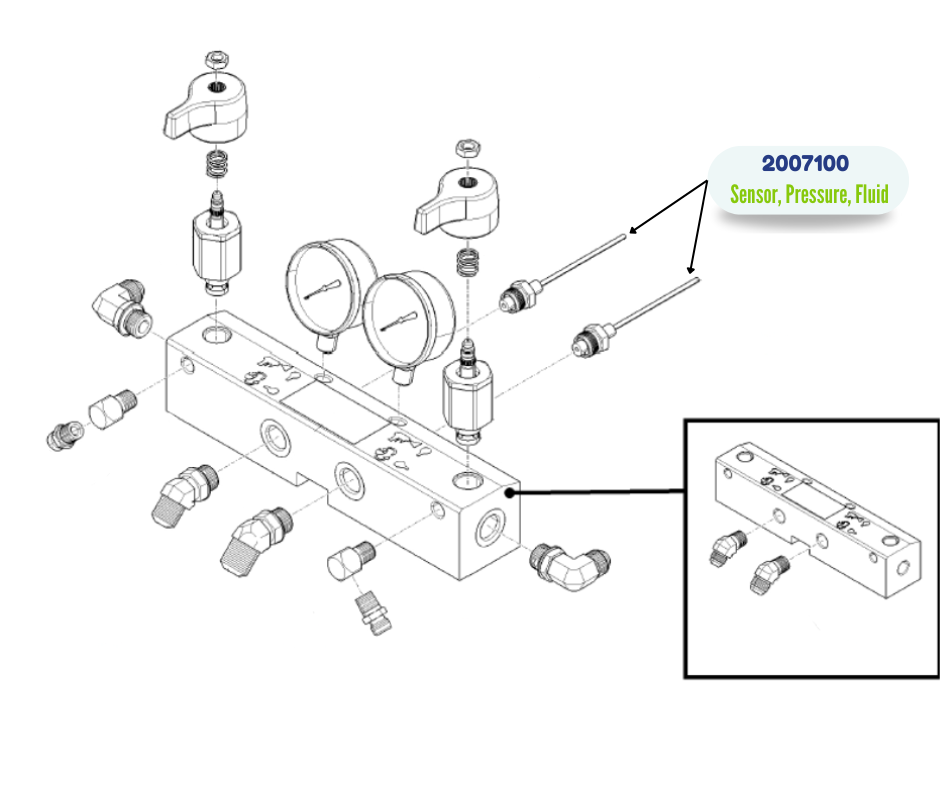 2007100
Sensor, Pressure, Fluid