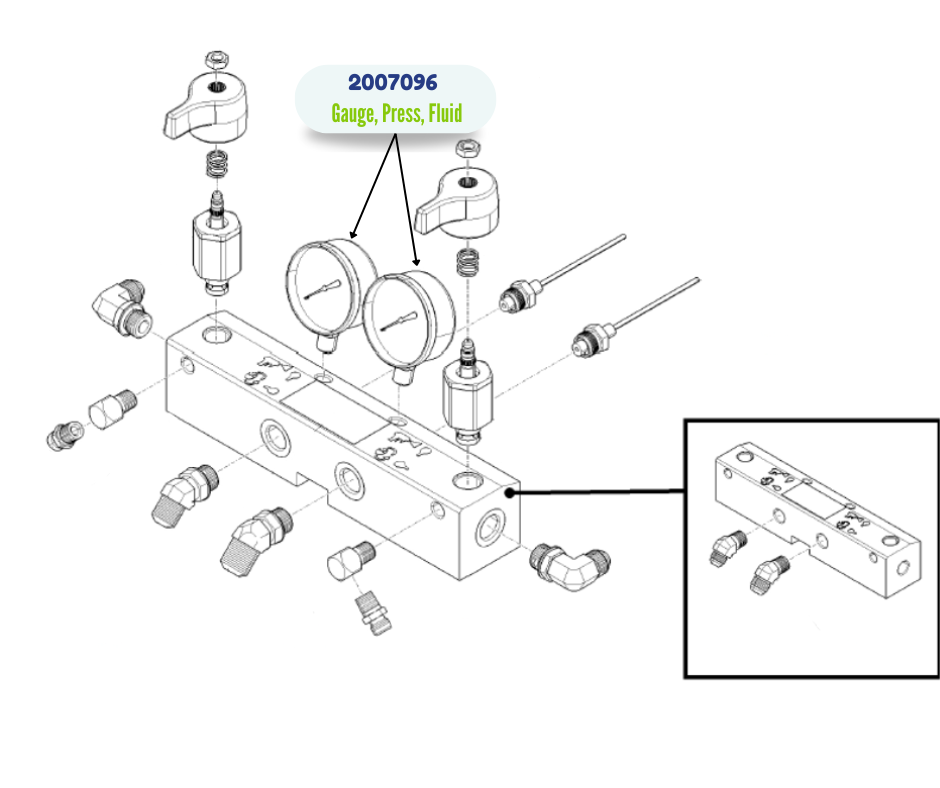 2007096
Gauge, Press, Fluid