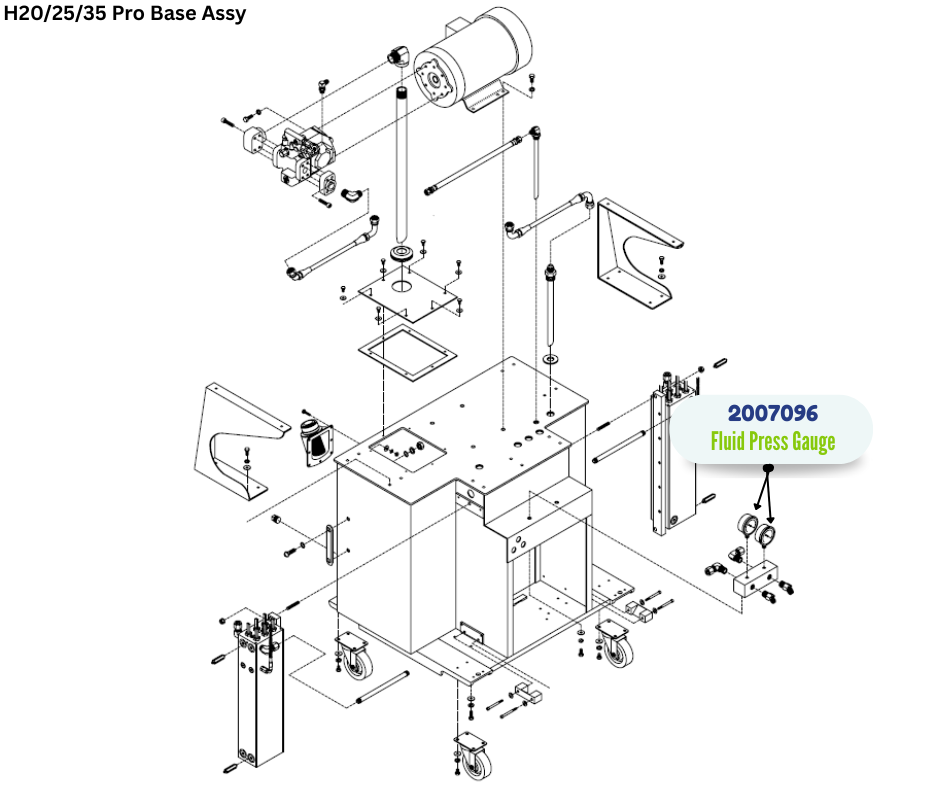 H20/25/35 Pro Base Assy

2007096
Fluid Press Gauge