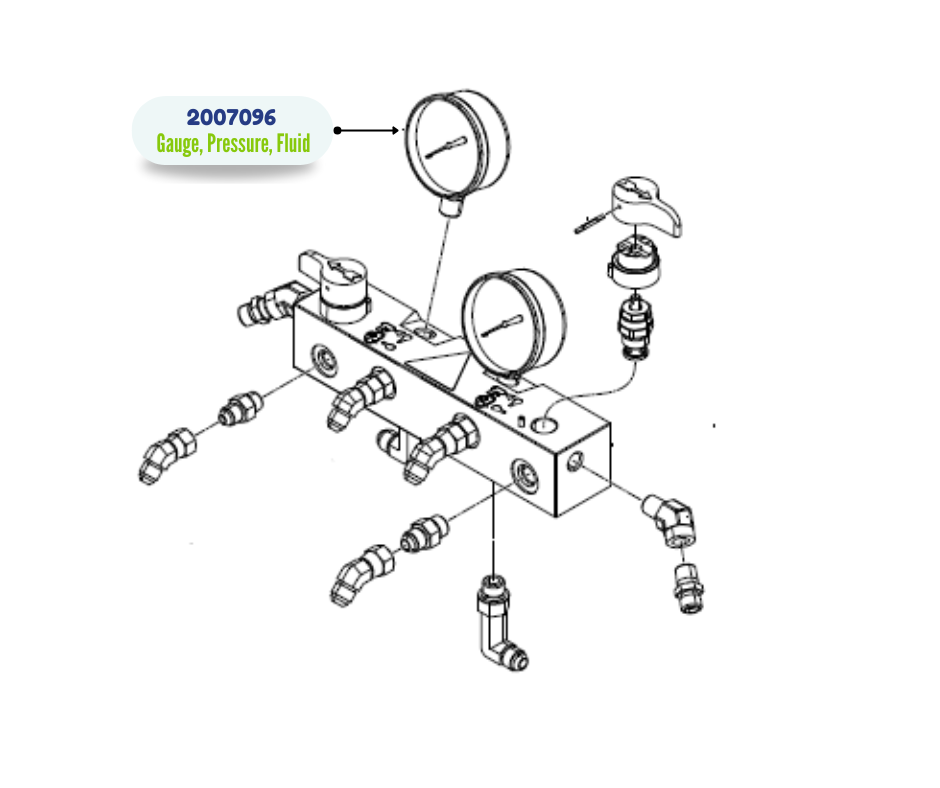 2007096
Gauge, Pressure, Fluid