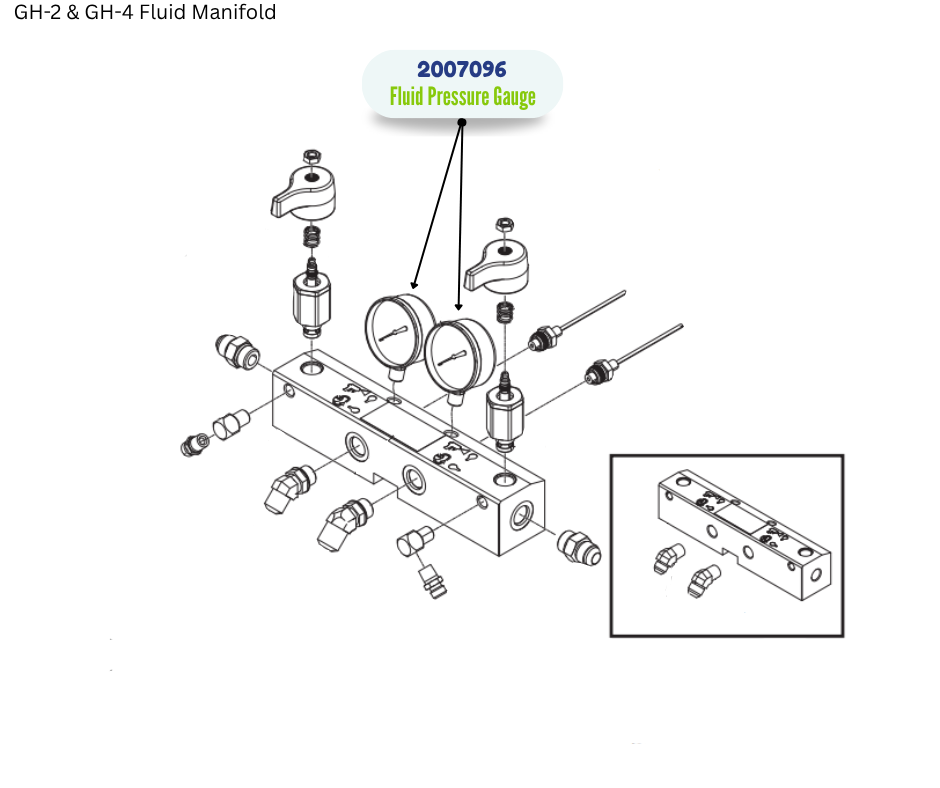 GH-2 & GH-4 Fluid Manifold

2007096
Fluid Pressure Gauge