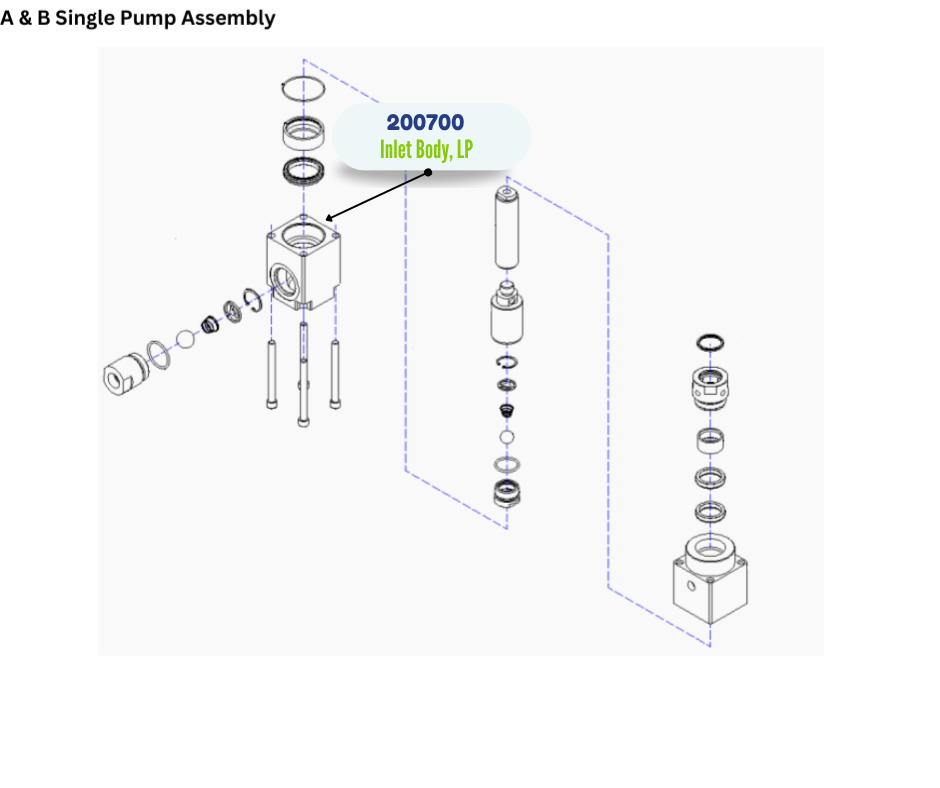 A & B Single Pump Assembly

200700
Inlet Body, LP