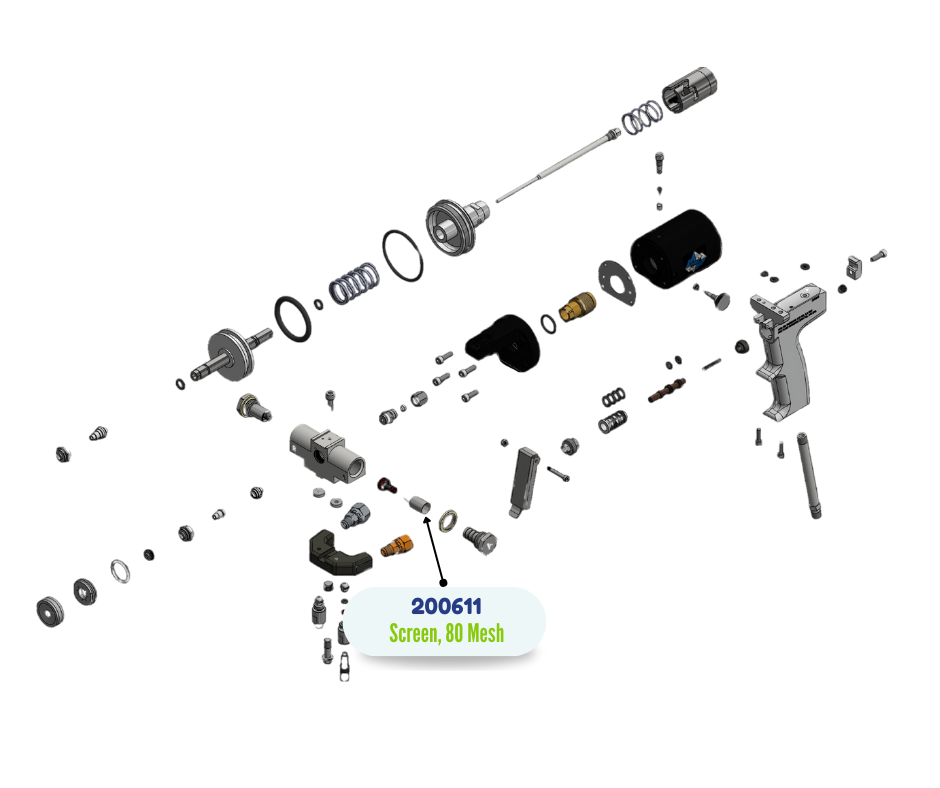 200611
Screen, 80 Mesh