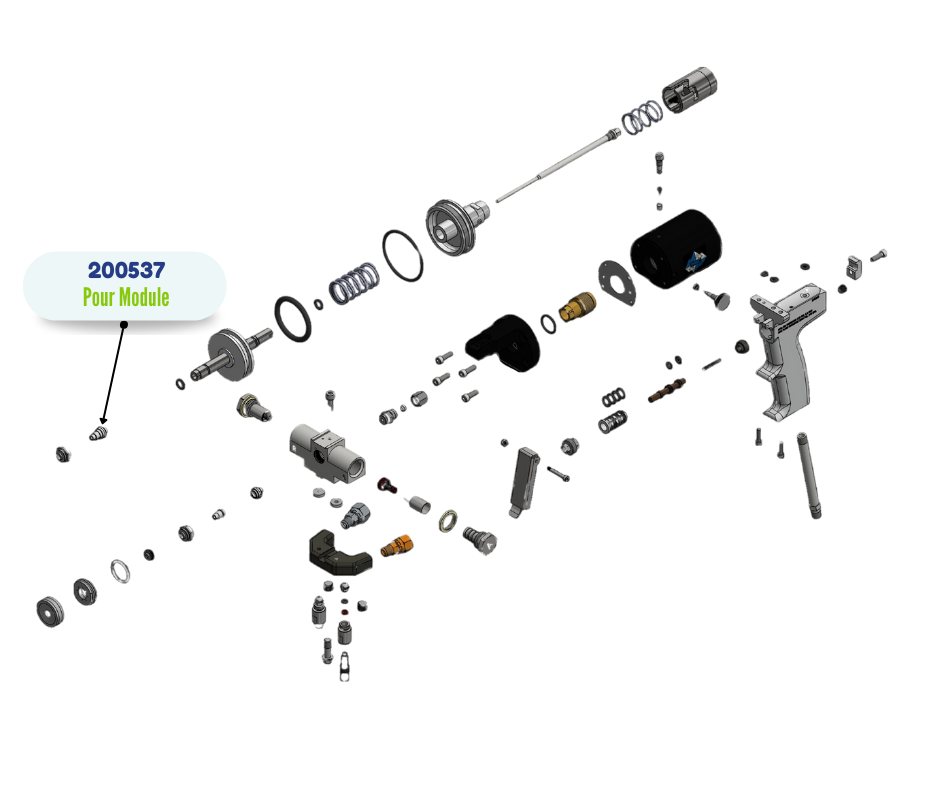 200537
Pour Module