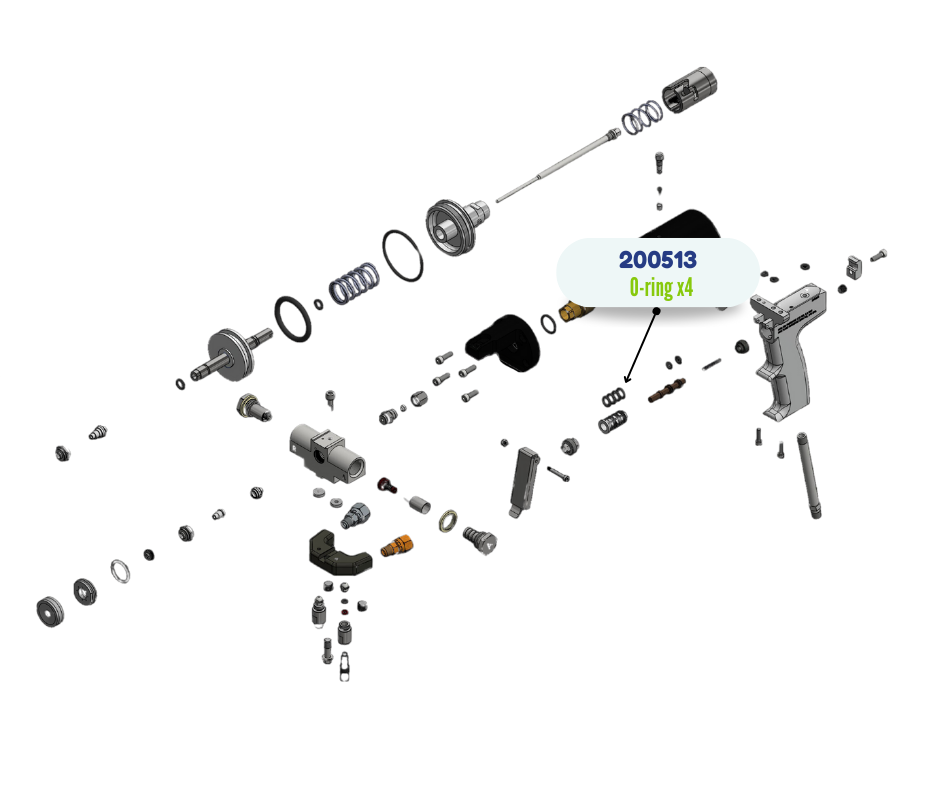 200513
O-ring x4