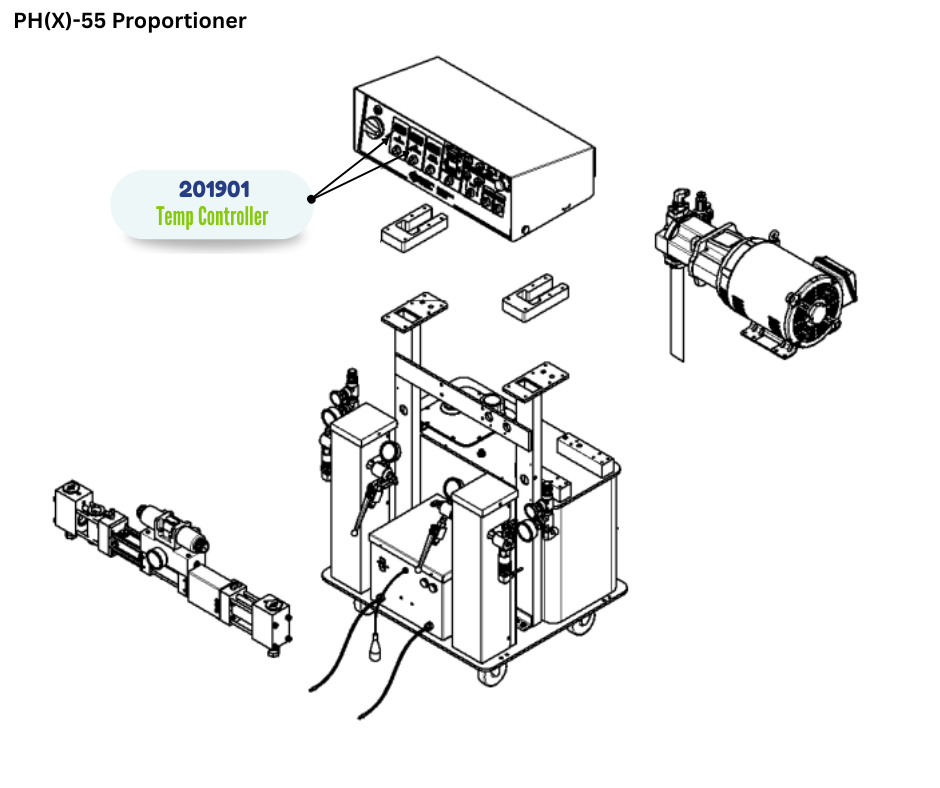 PH(X)-55 Proportioner

201901
Temp Controller