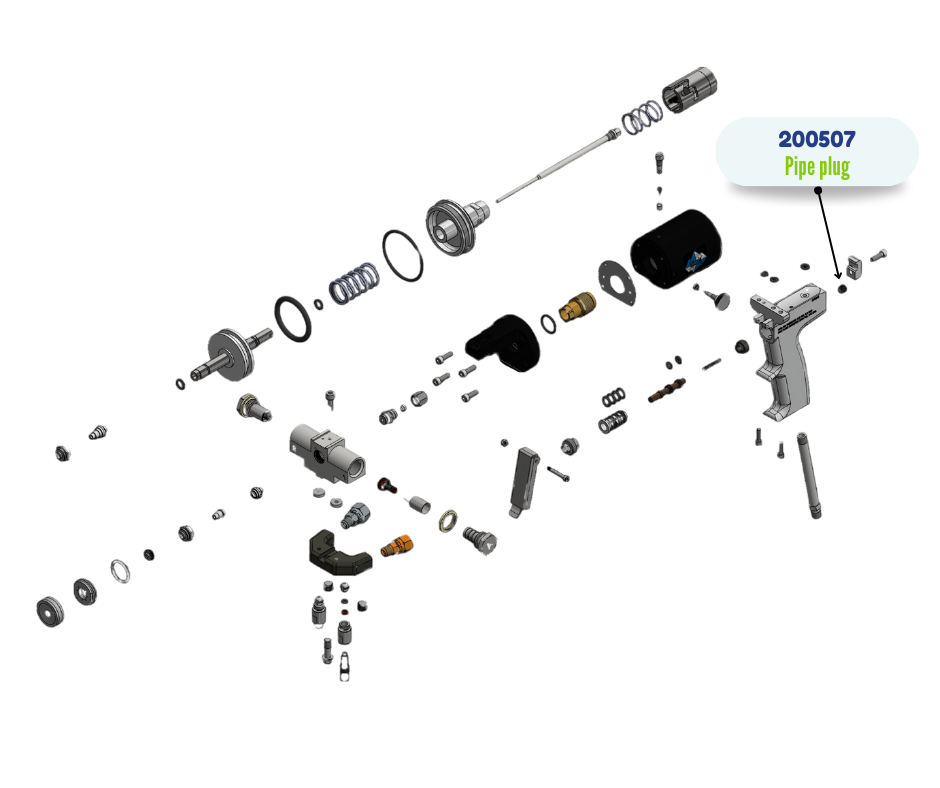 200507
Pipe plug