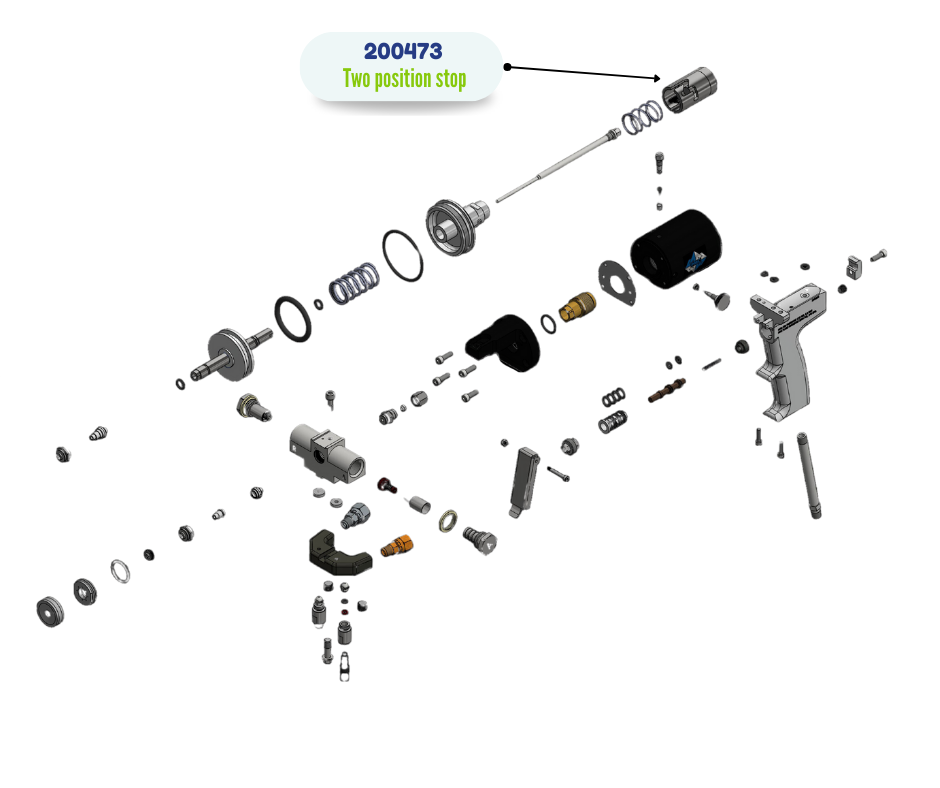 200473
Two position stop