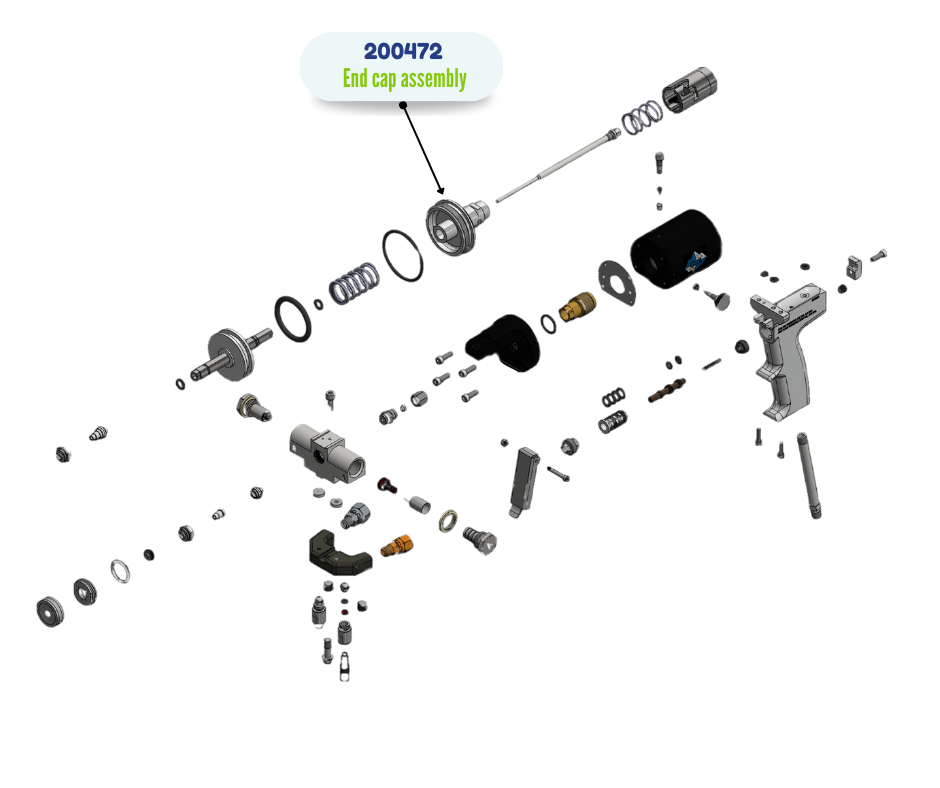 200472
End cap assembly