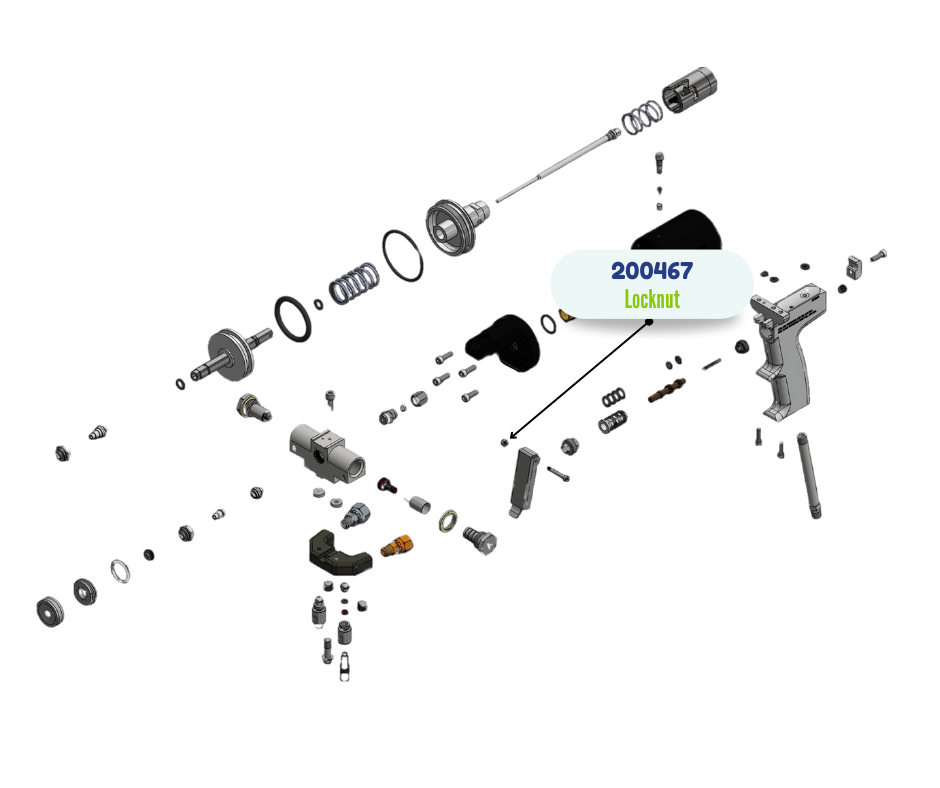 200467
Locknut