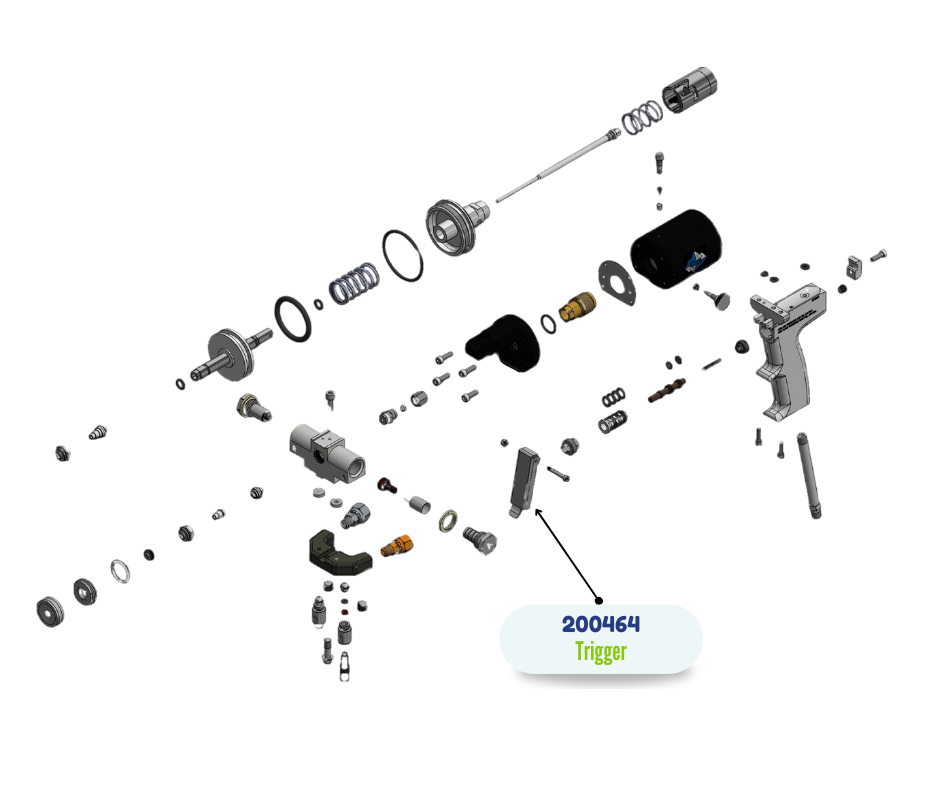 200464
Trigger