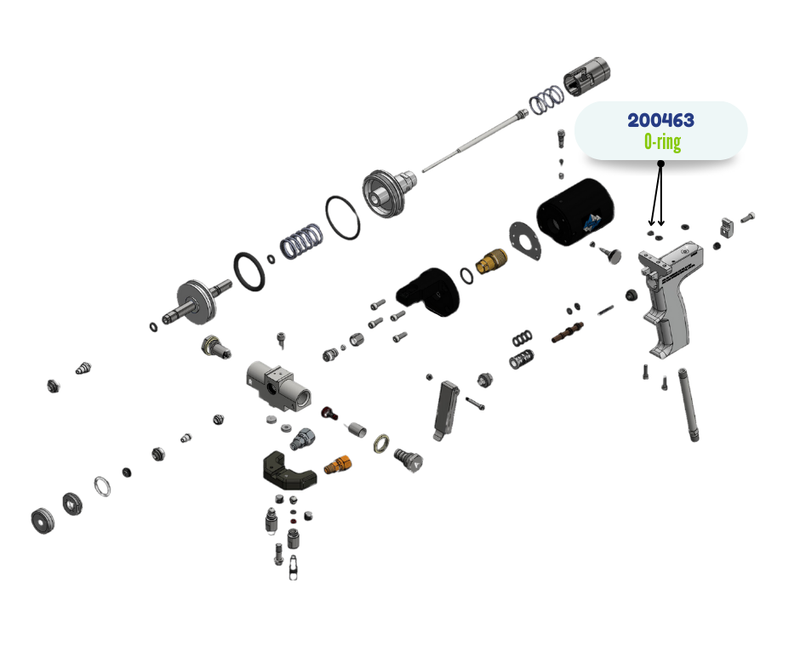 200463
O-ring