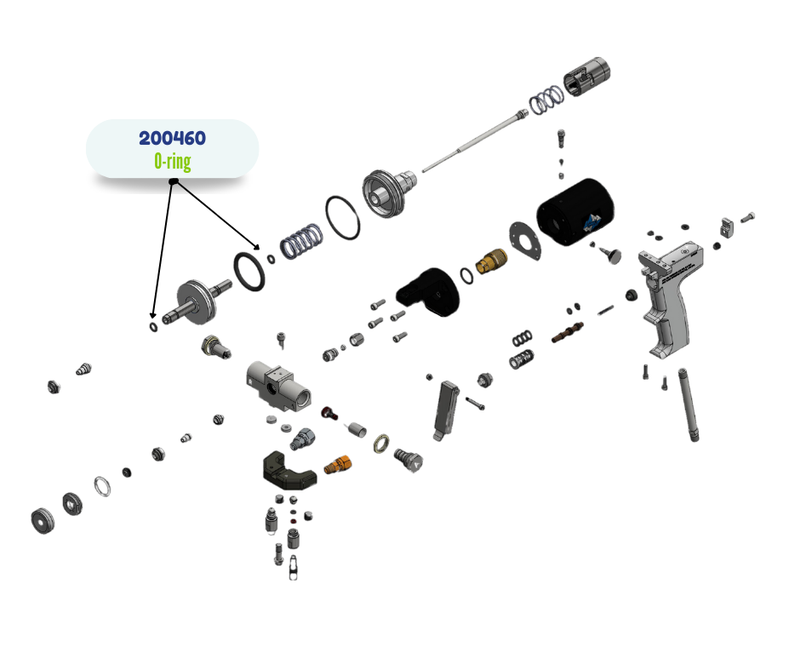 200460
O-ring