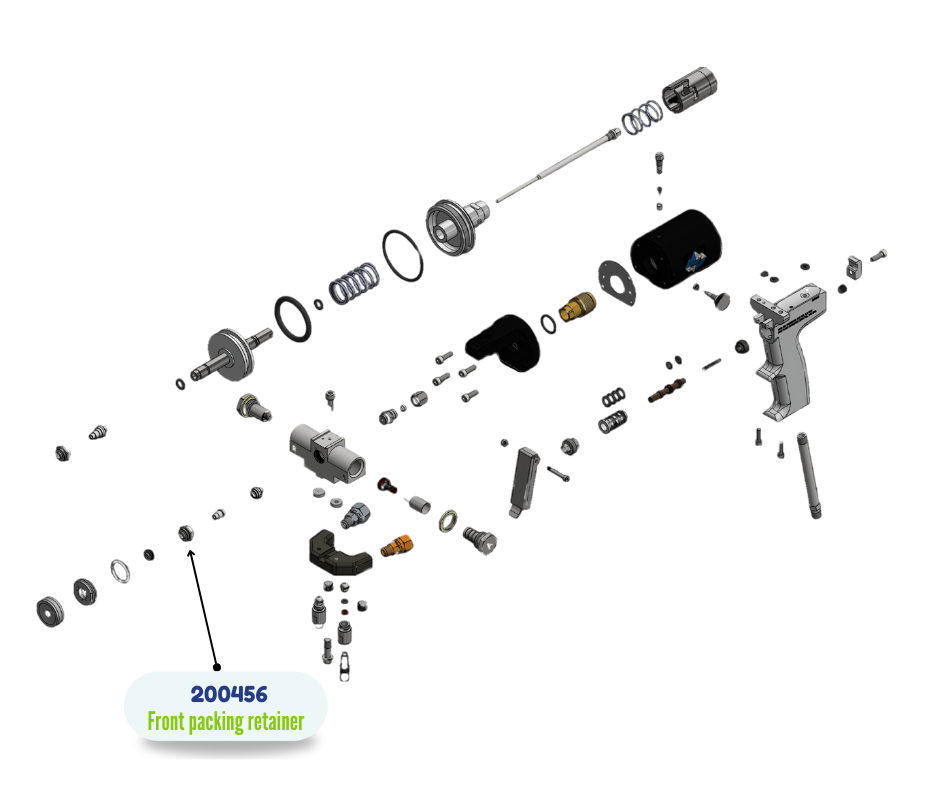 200456
Front packing retainer