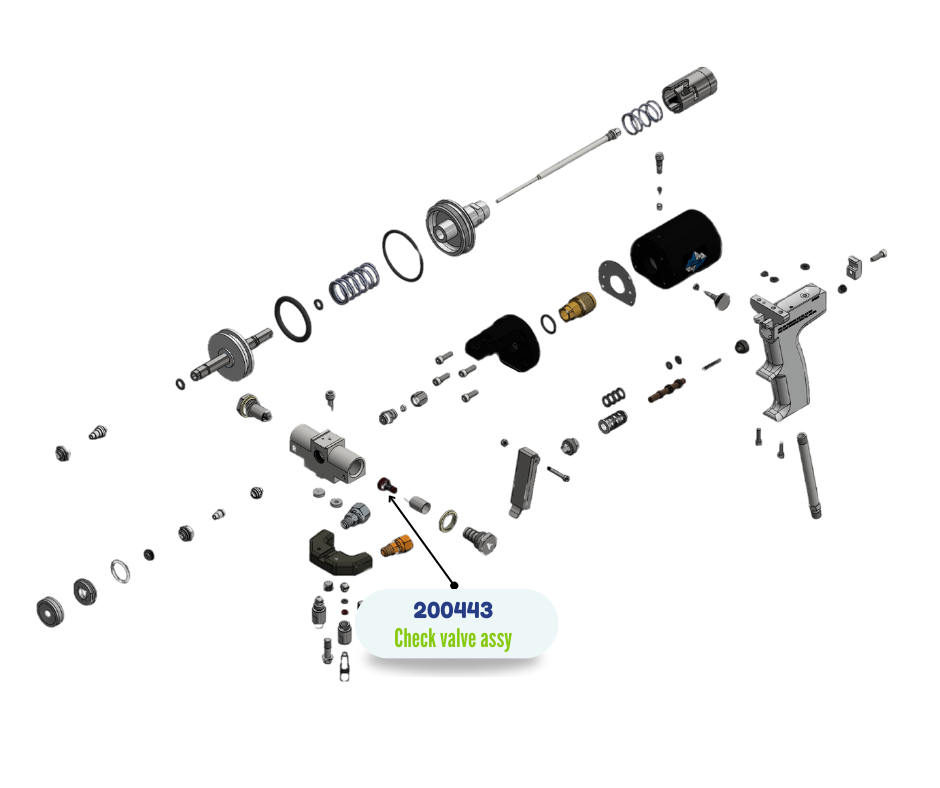 200443
Check valve assy