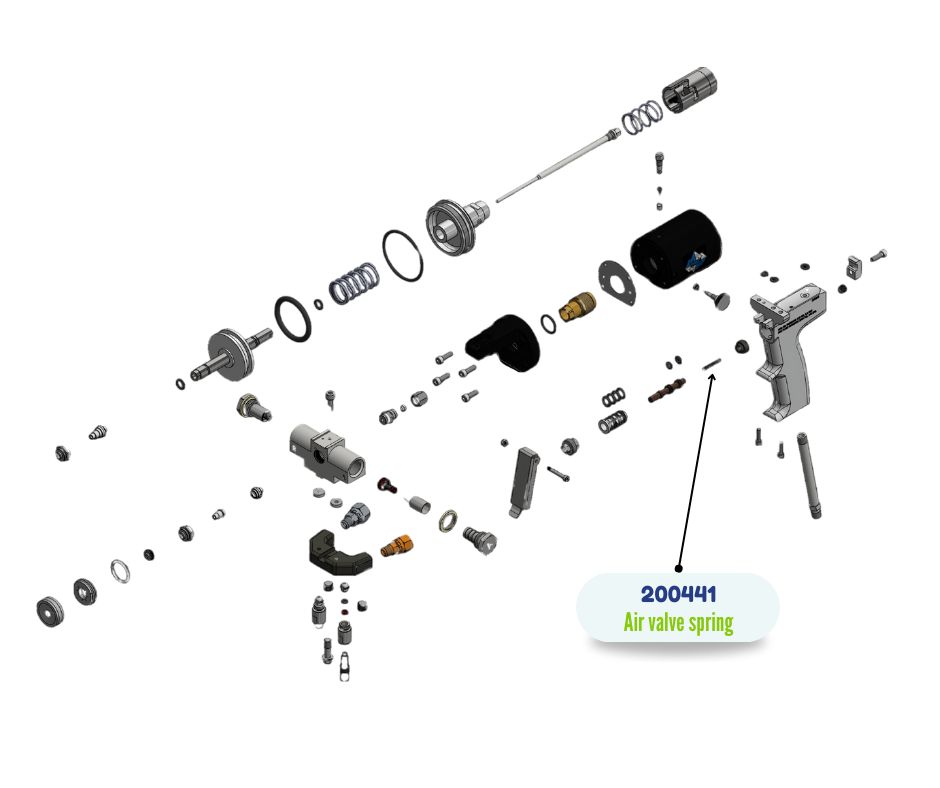 200441
Air valve spring