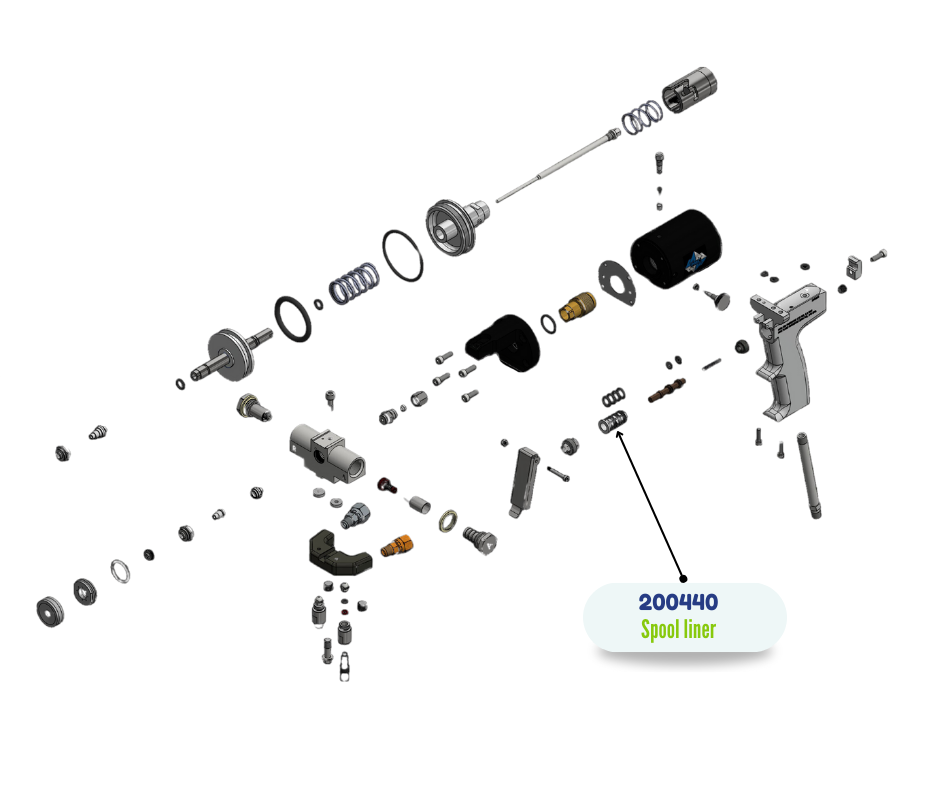 200440
Spool liner