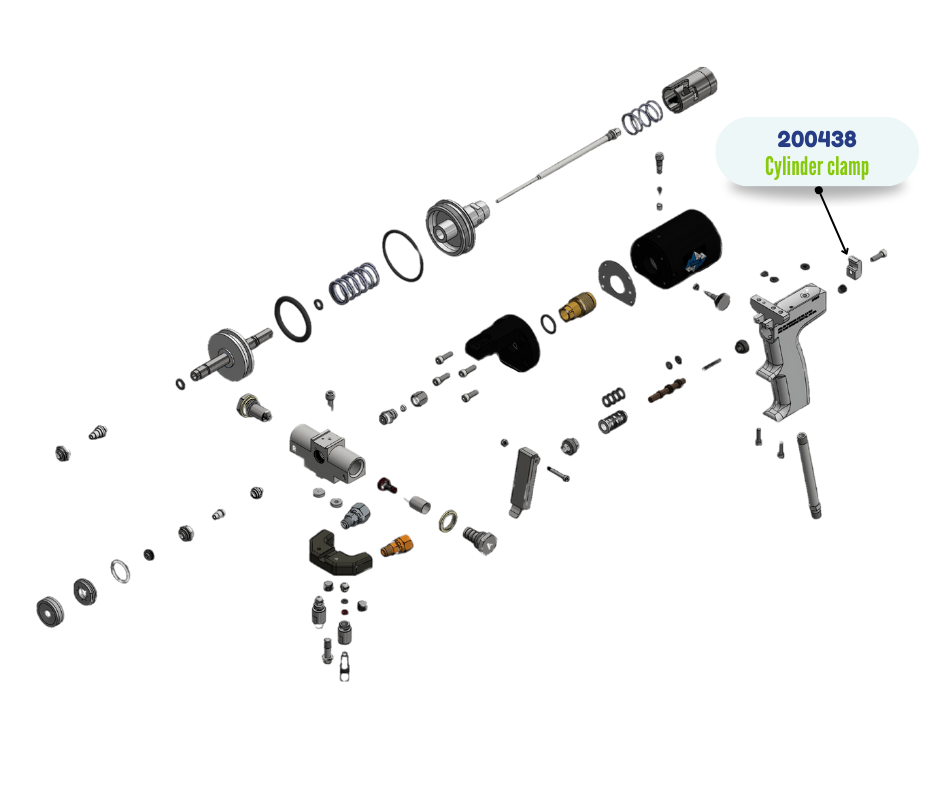 200438
Cylinder clamp