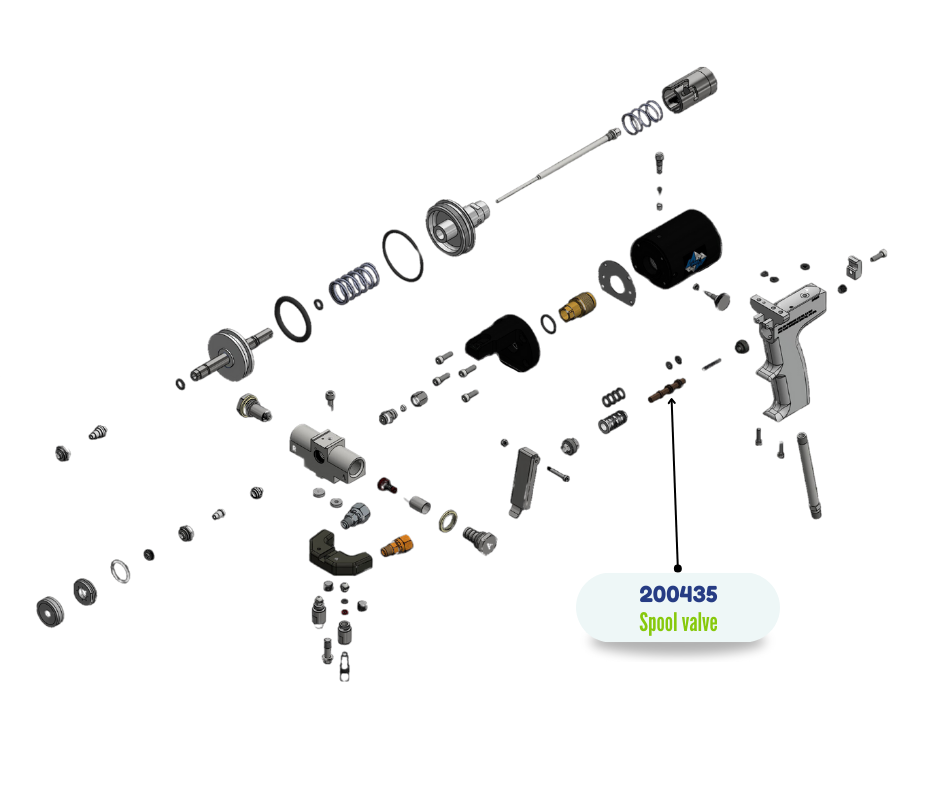 200435
Spool valve