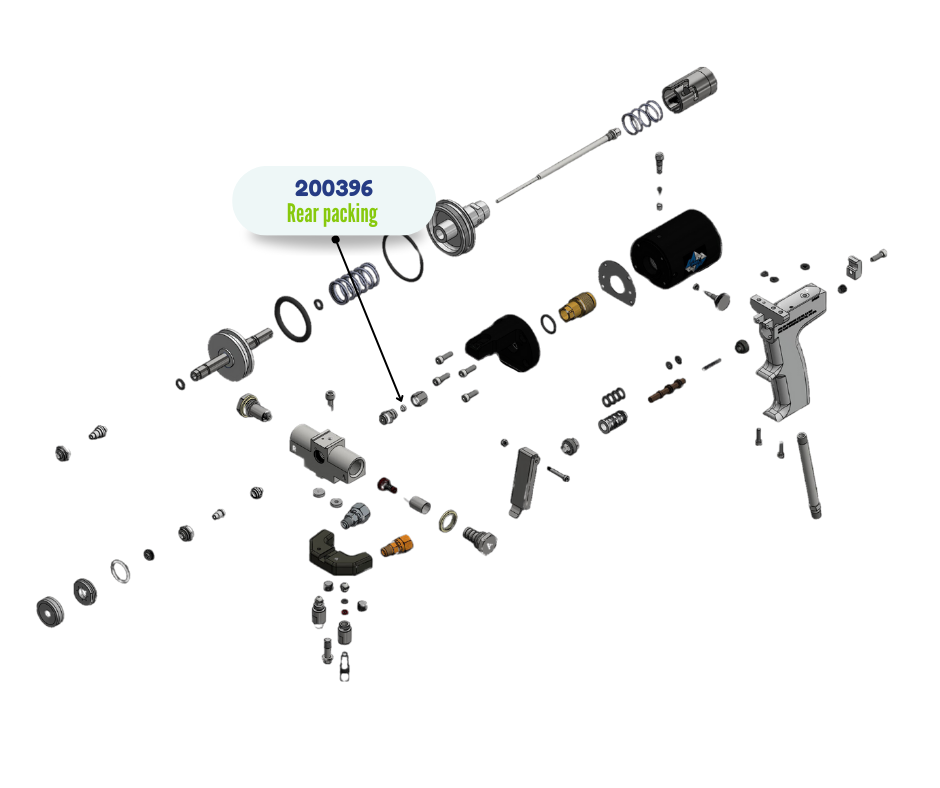 200396
Rear packing