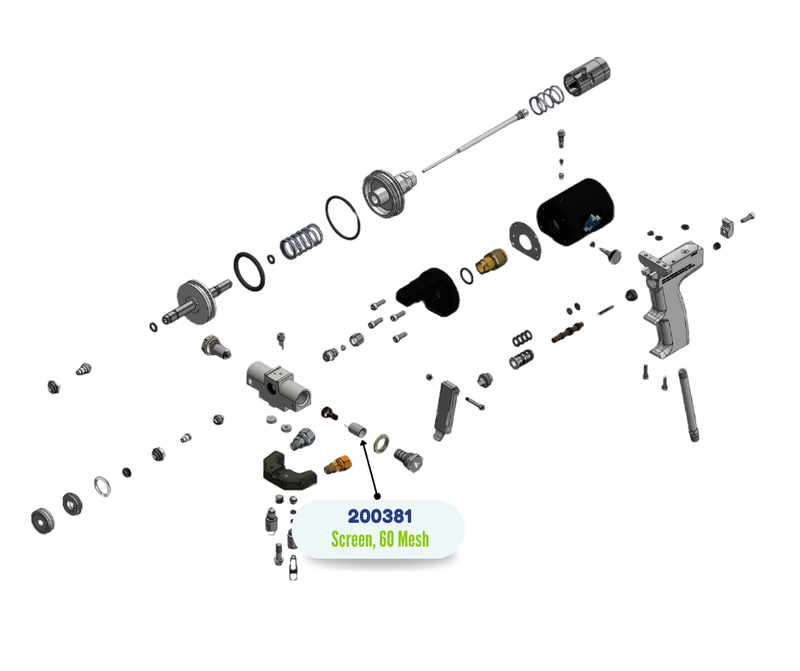 200381
Screen, 60 Mesh