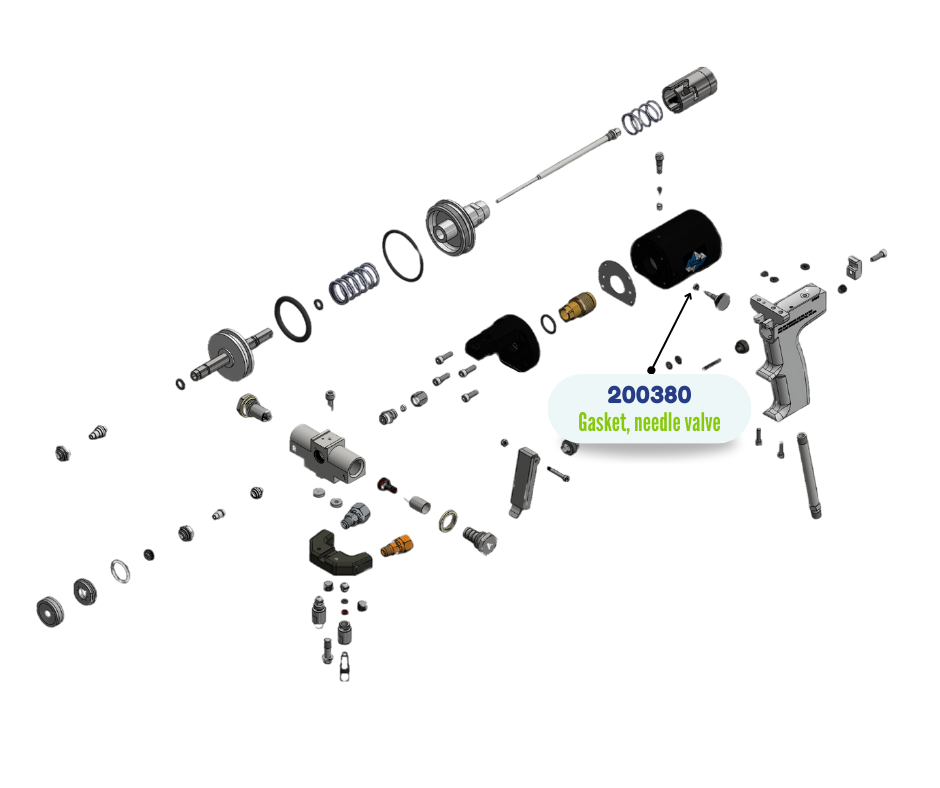 200380
Gasket, needle valve