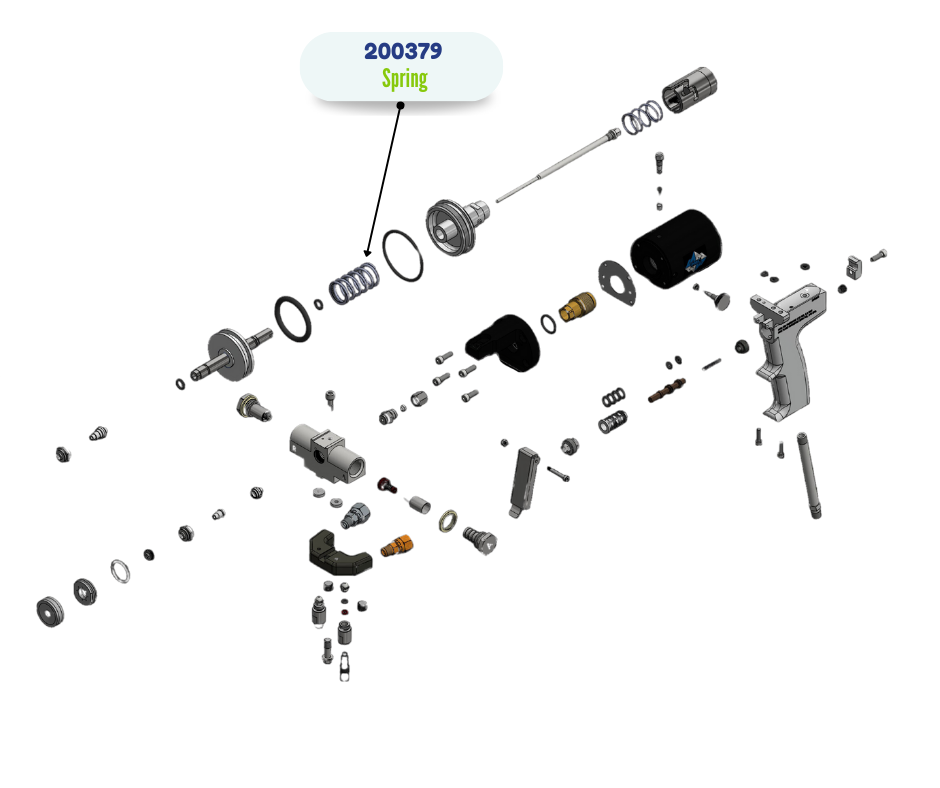 200379
Spring