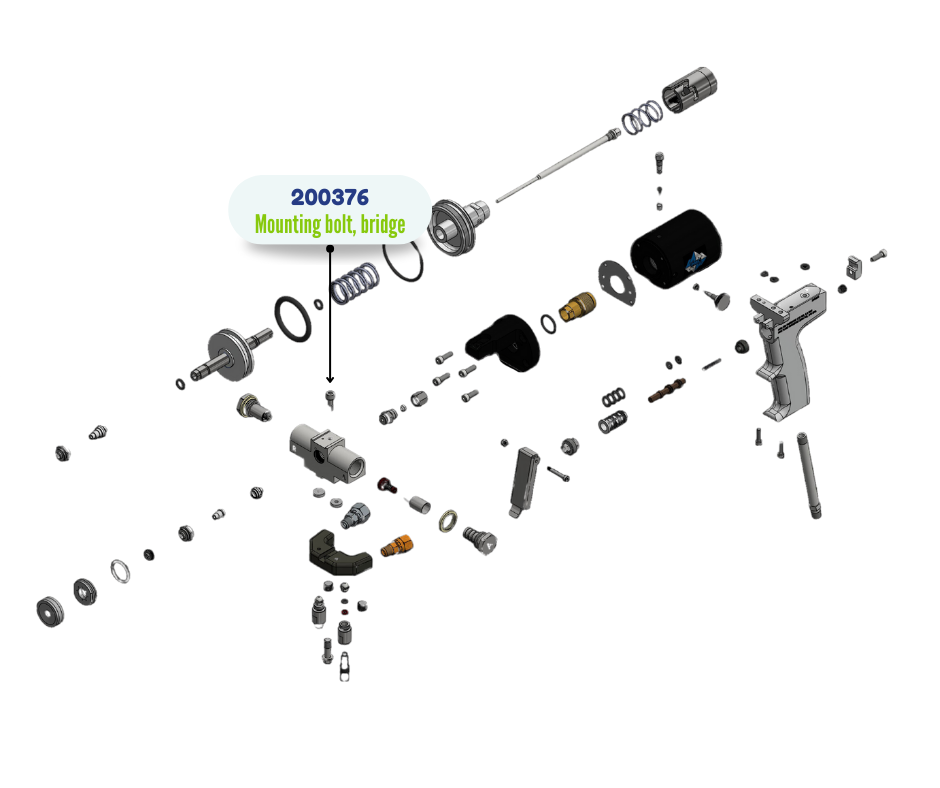 200376
Mounting bolt, bridge