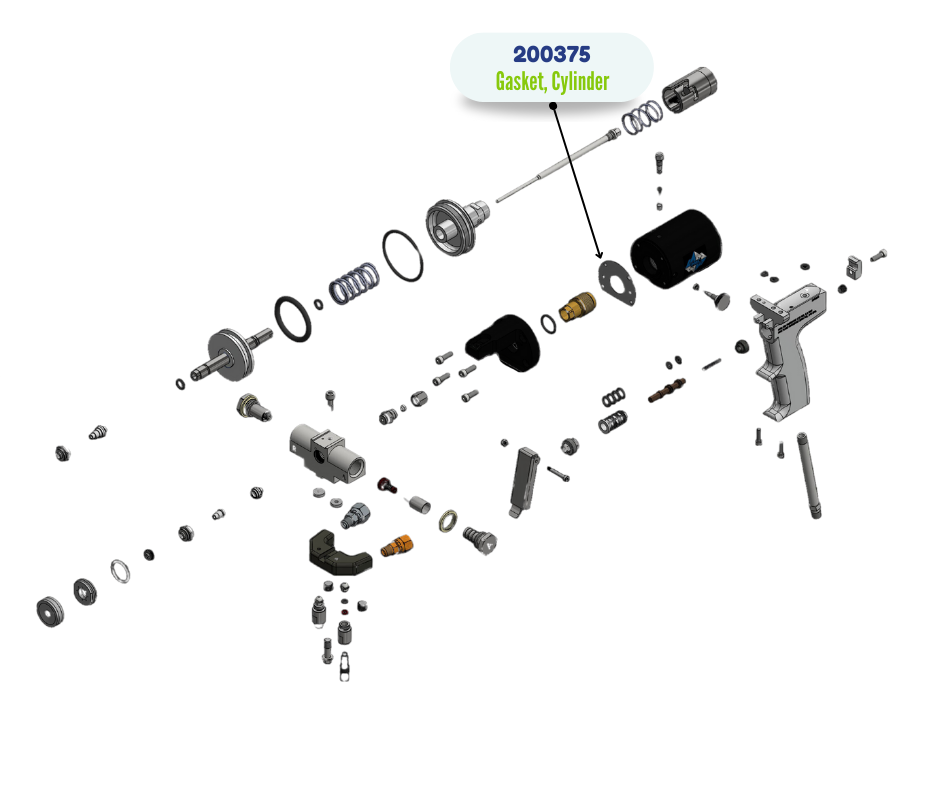 200375
Gasket, Cylinder