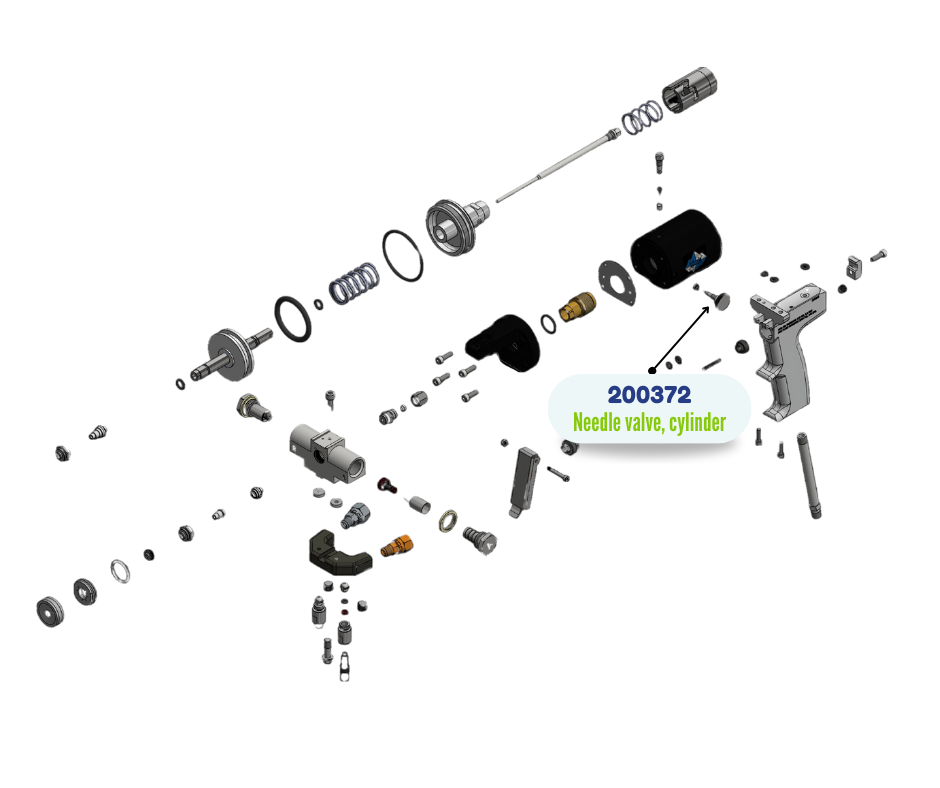 200372
Needle valve, cylinder