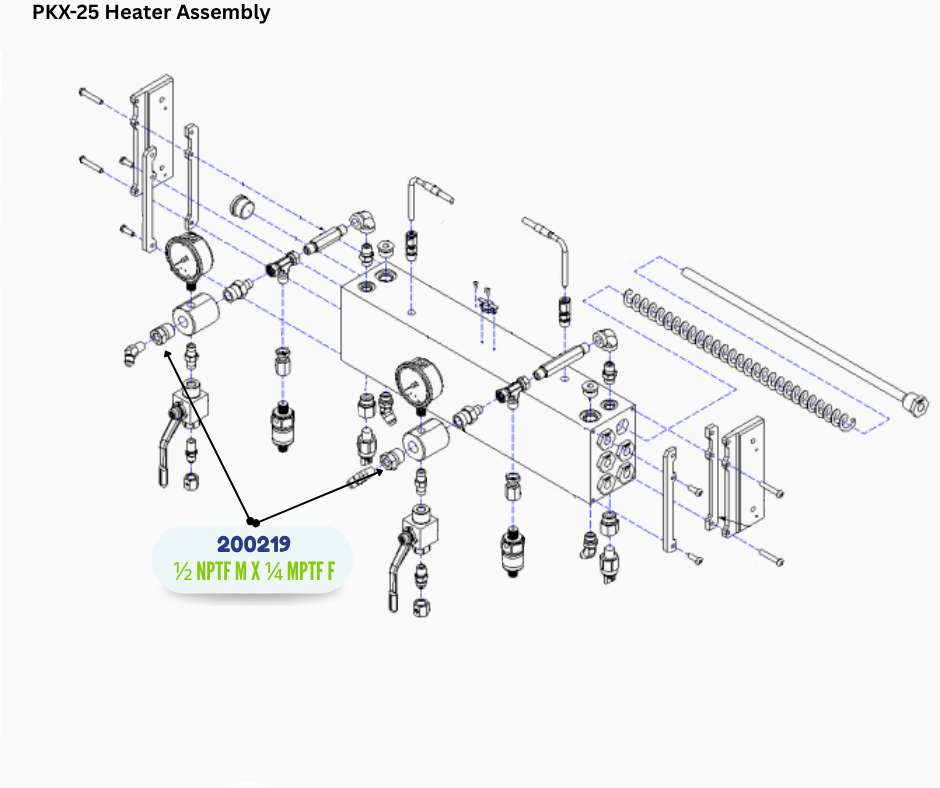 PKX-25 Heater Assembly

200219
½ NPTF M X ¼ MPTF F