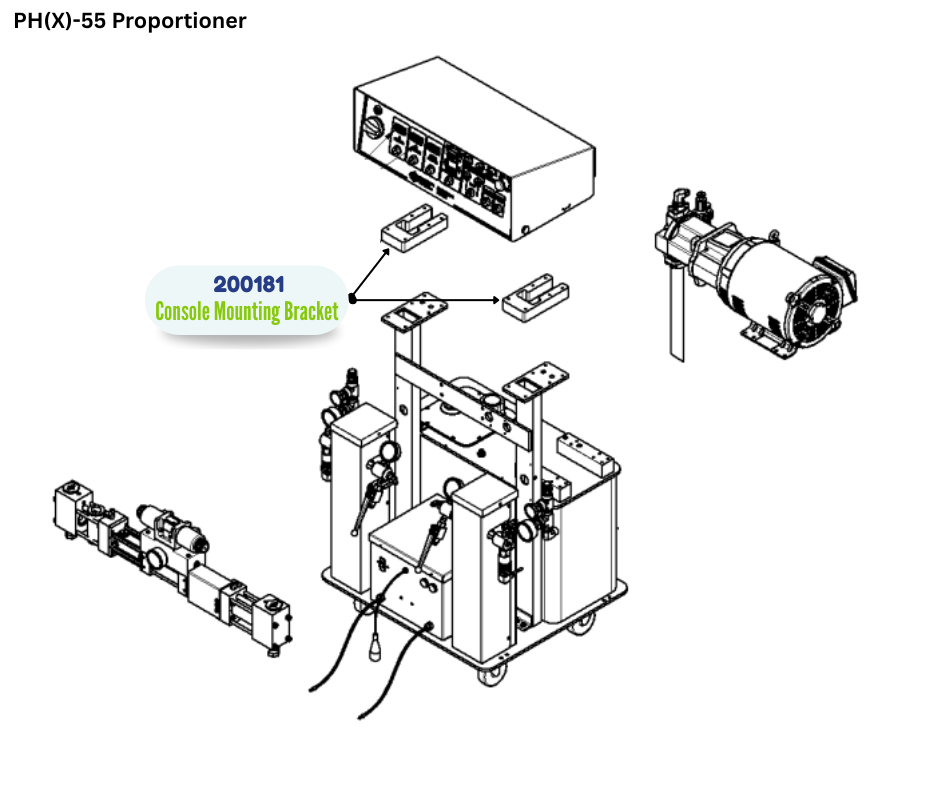 PH(X)-55 Proportioner

200181
Console Mounting Bracket