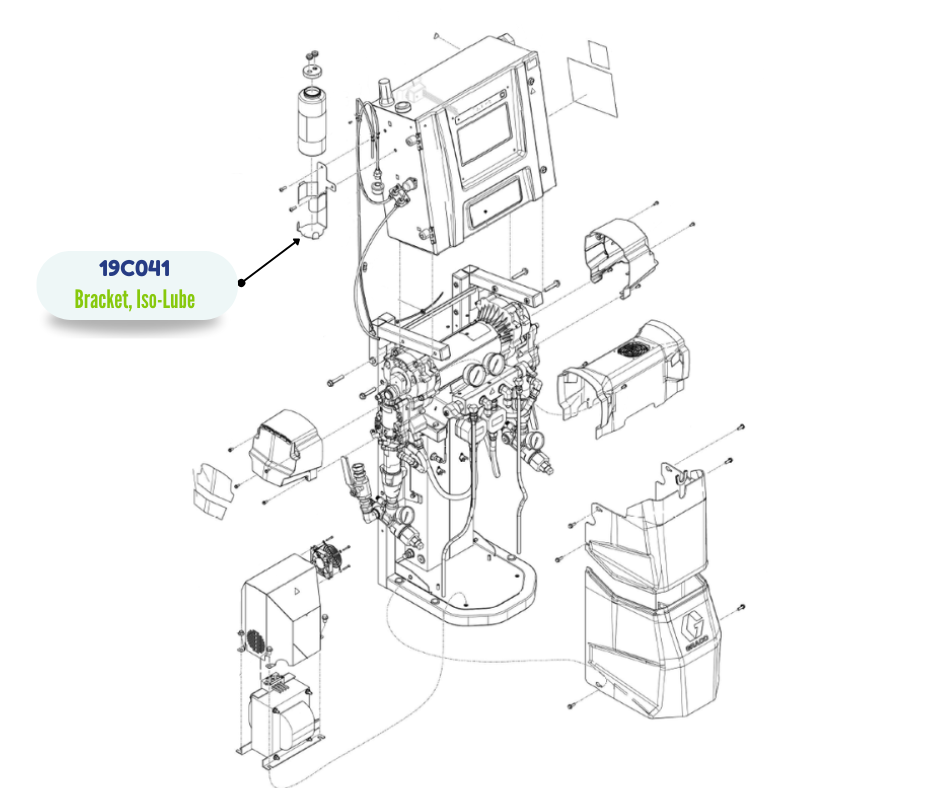 19C041
Bracket, Iso-Lube

GRACO