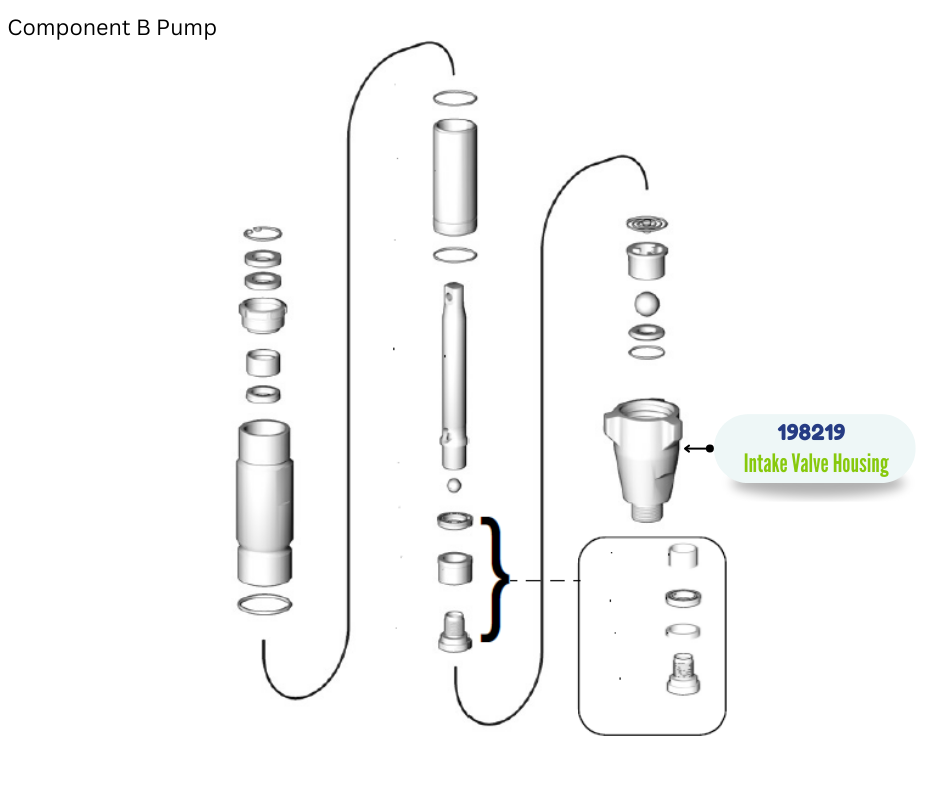 Component B Pump

198219
Intake Valve Housing