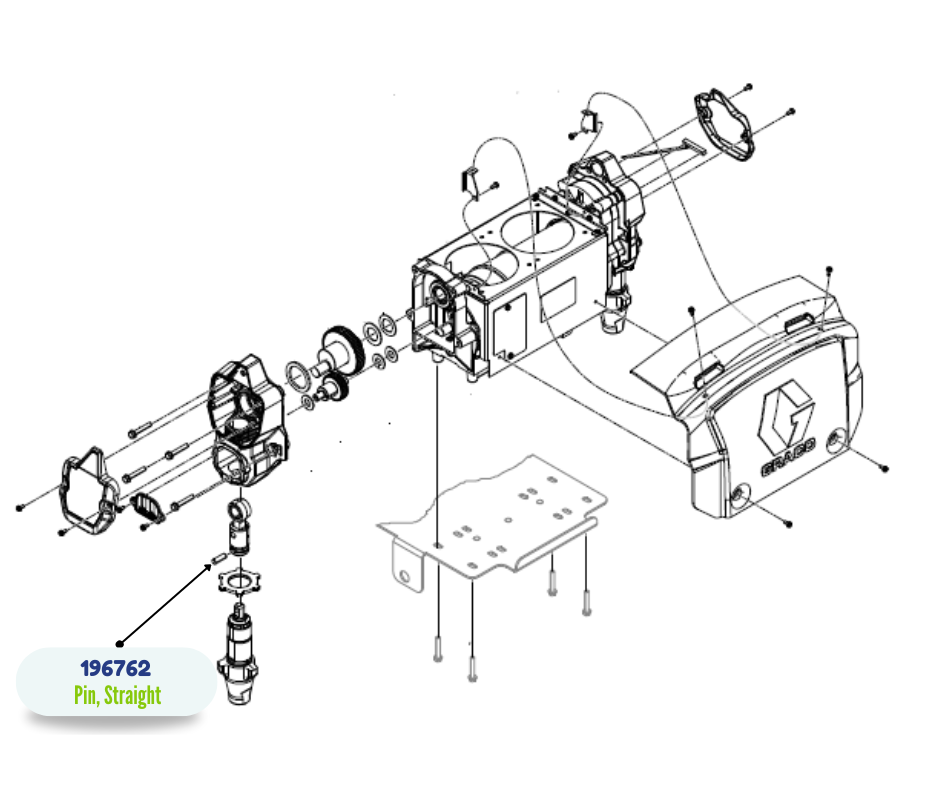 GRACO

196762
Pin, Straight