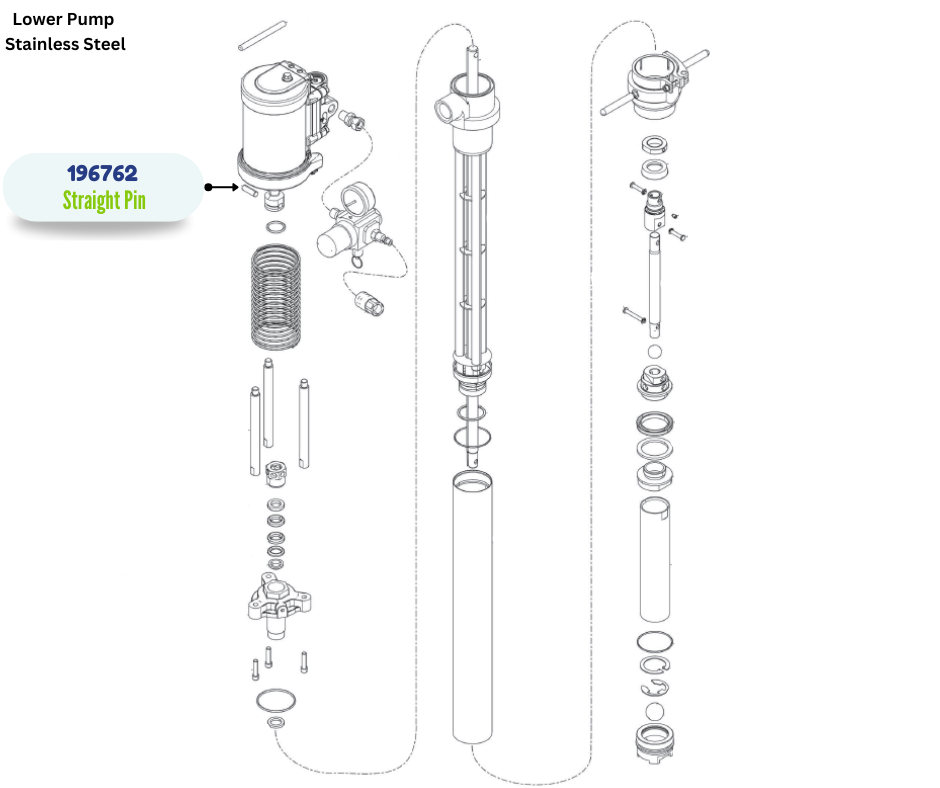 Lower Pump
Stainless Steel

196762
Straight Pin