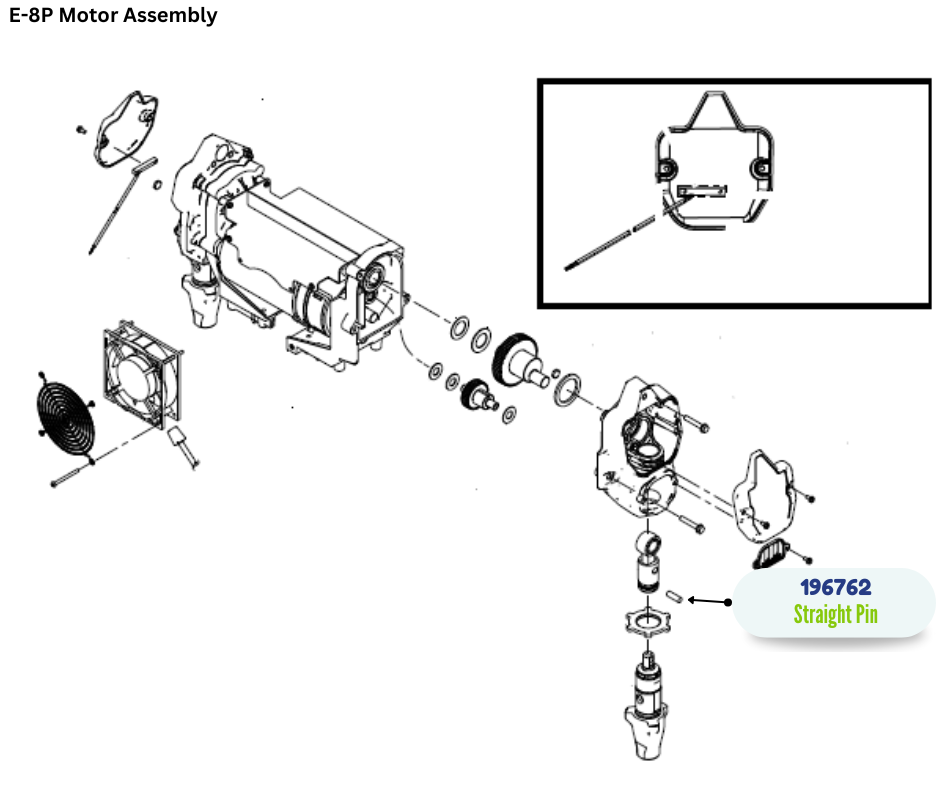 E-8P Motor Assembly

196762
Straight Pin