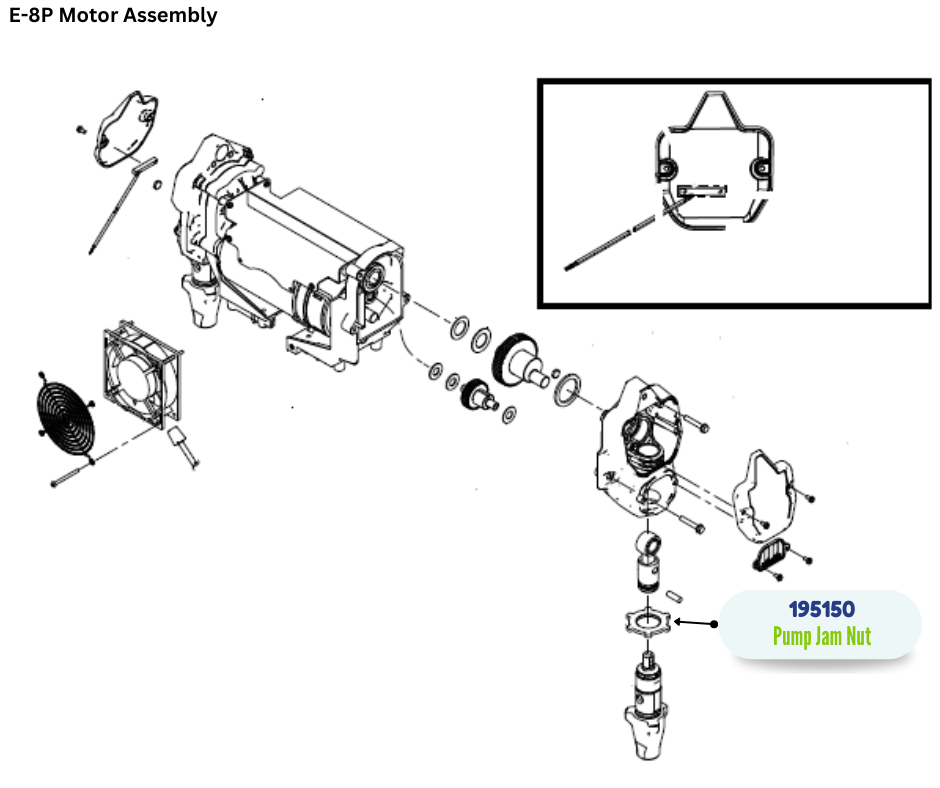 E-8P Motor Assembly

195150
Pump Jam Nut