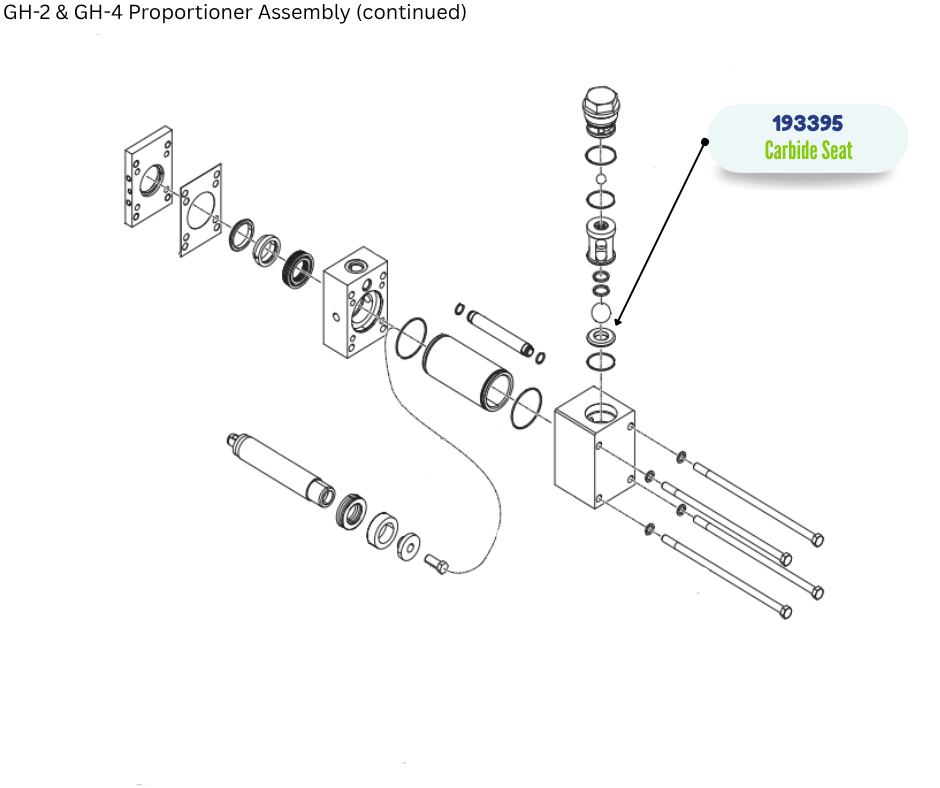 GH-2 & GH-4 Proportioner Assembly (continued)

193395
Carbide Seat