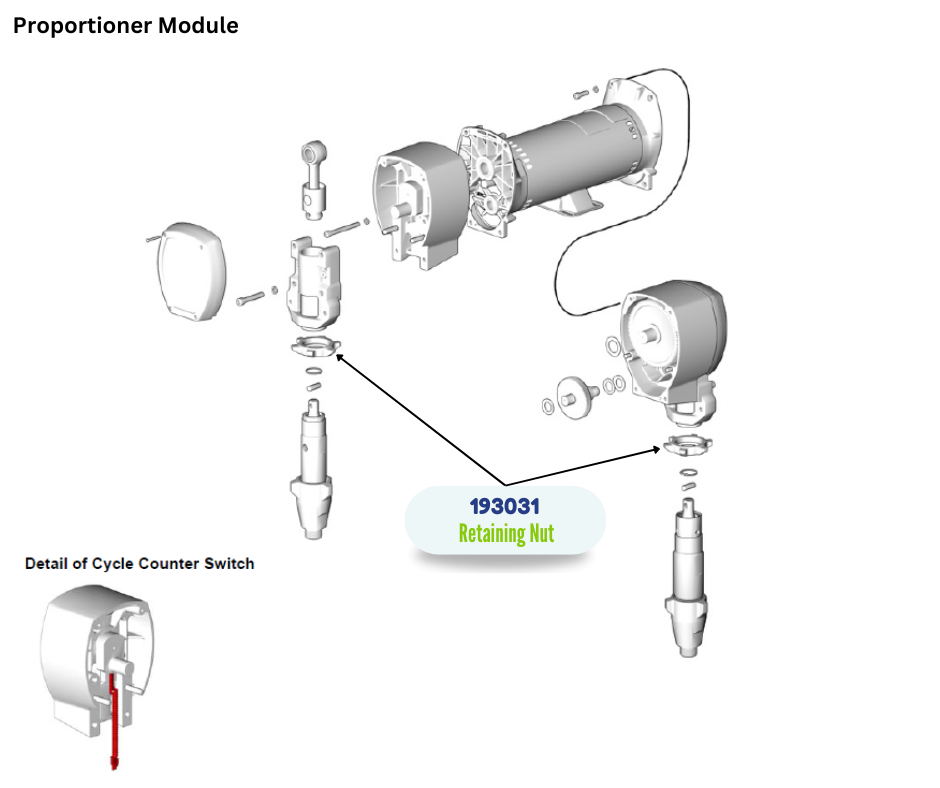 Proportioner Module

193031
Retaining Nut

Detail of Cycle Counter Switch