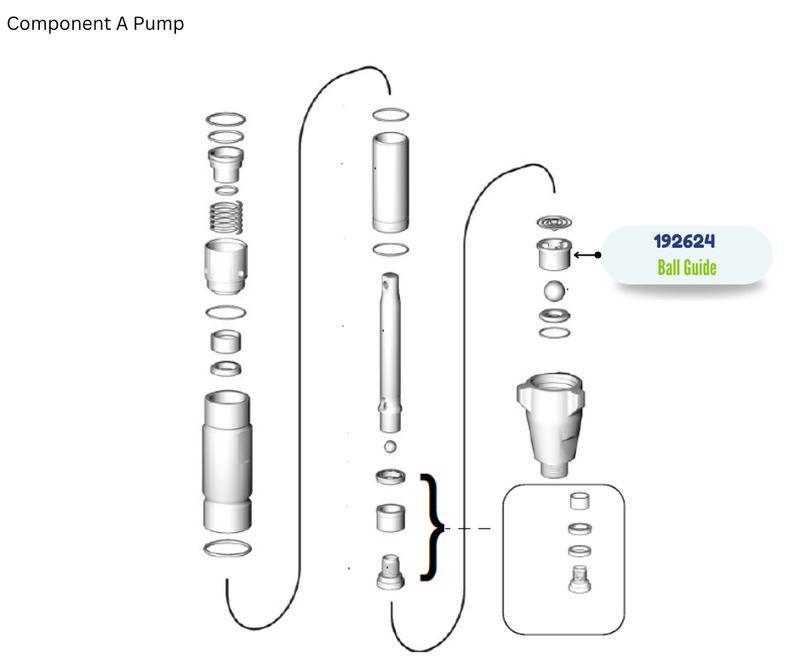 Component A Pump

192624
Ball Guide