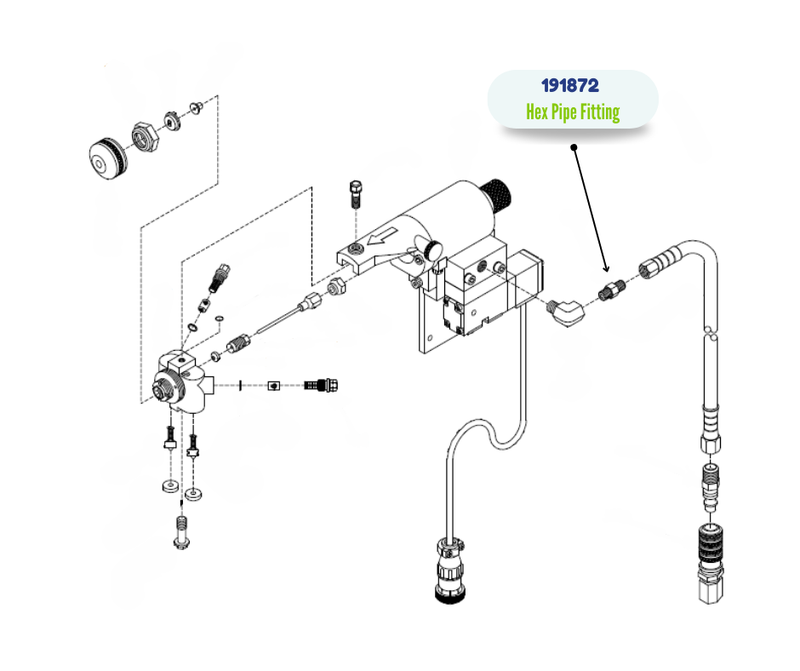 191872
Hex Pipe Fitting