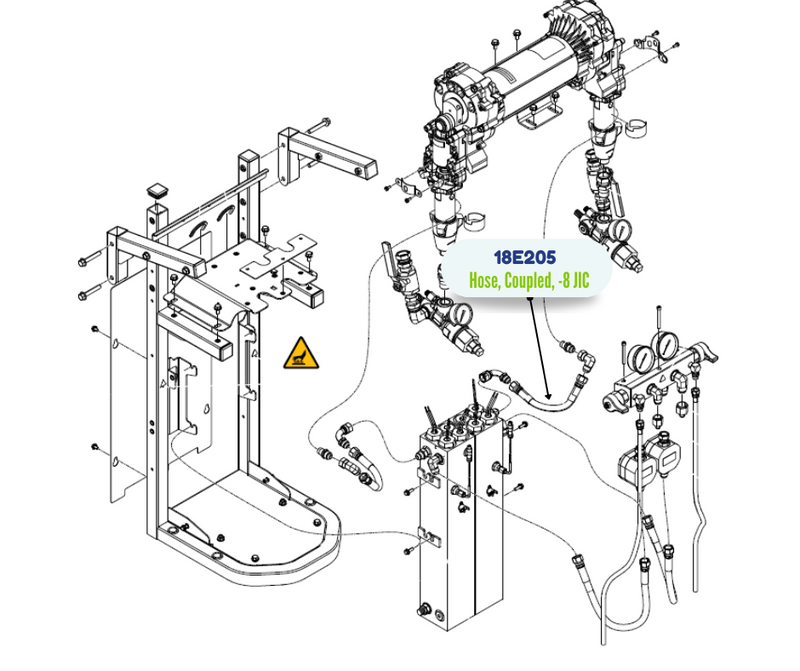 18E205
Hose, Coupled, -8 JIC