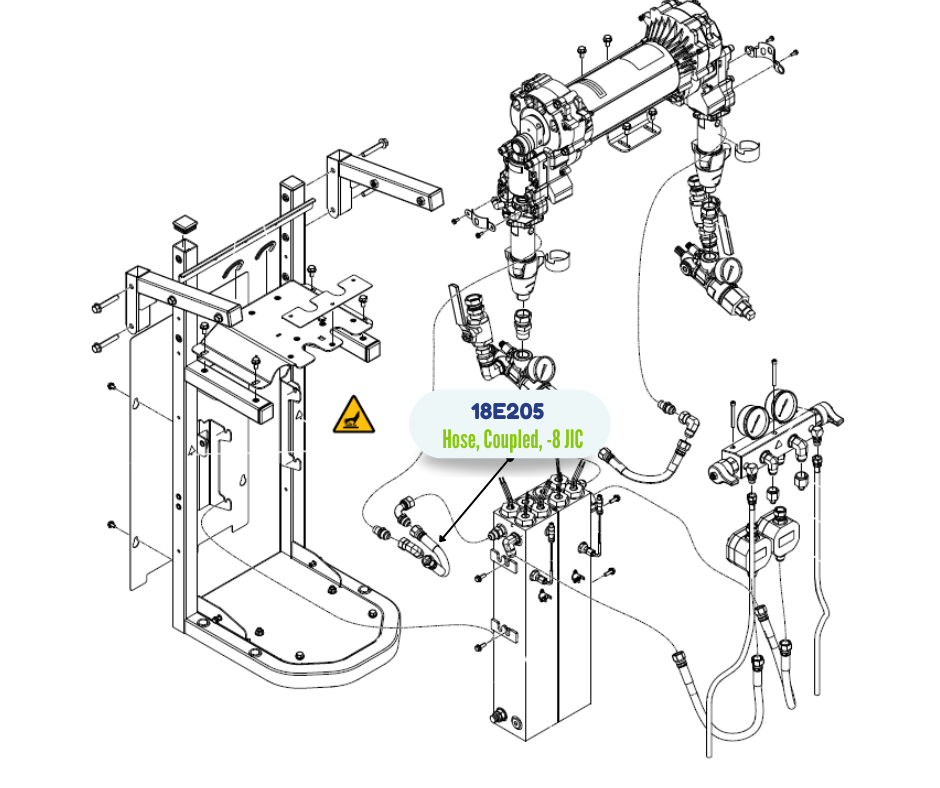 18E205
Hose, Coupled, -8 JIC