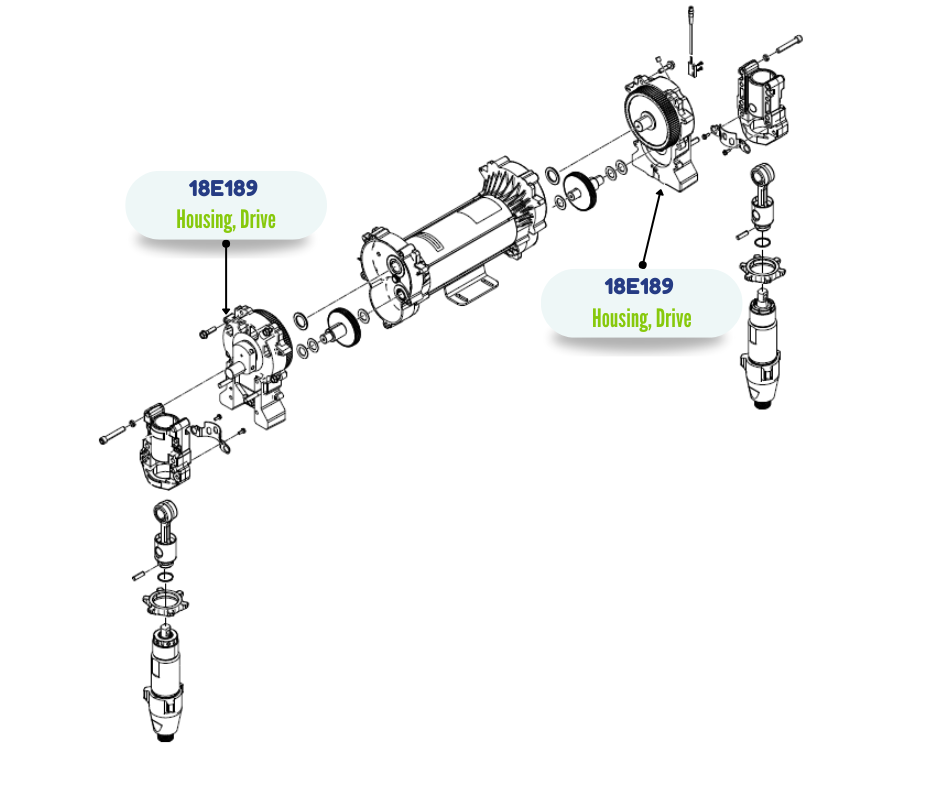 18E189
Housing, Drive

18E189
Housing, Drive