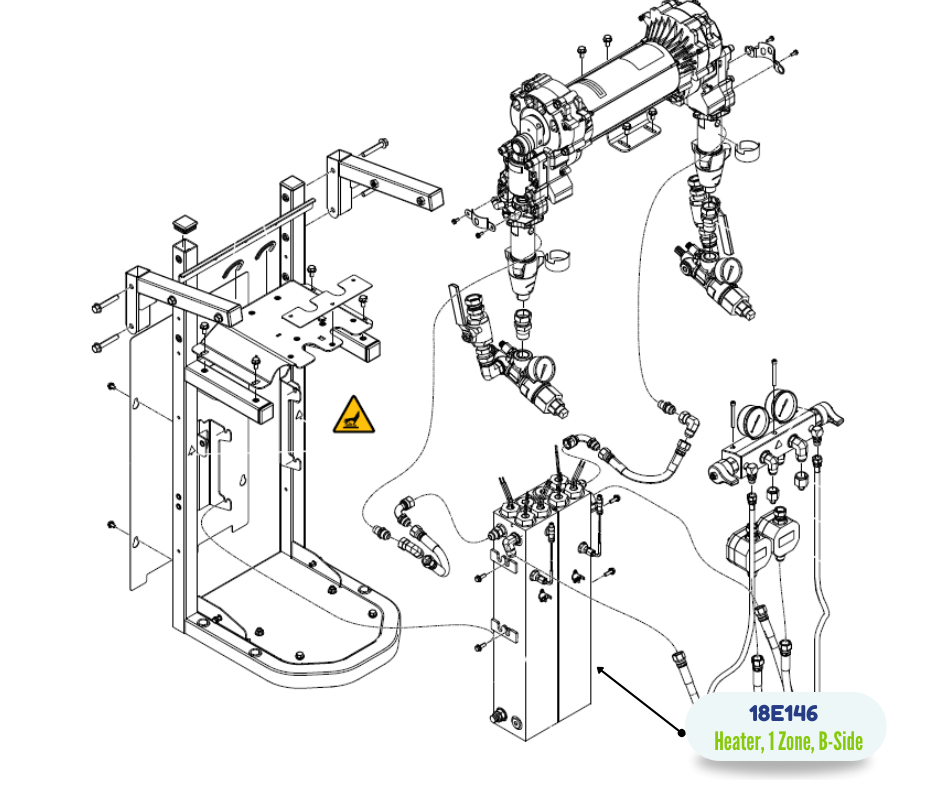 18E146
Heater, 1 Zone, B-Side