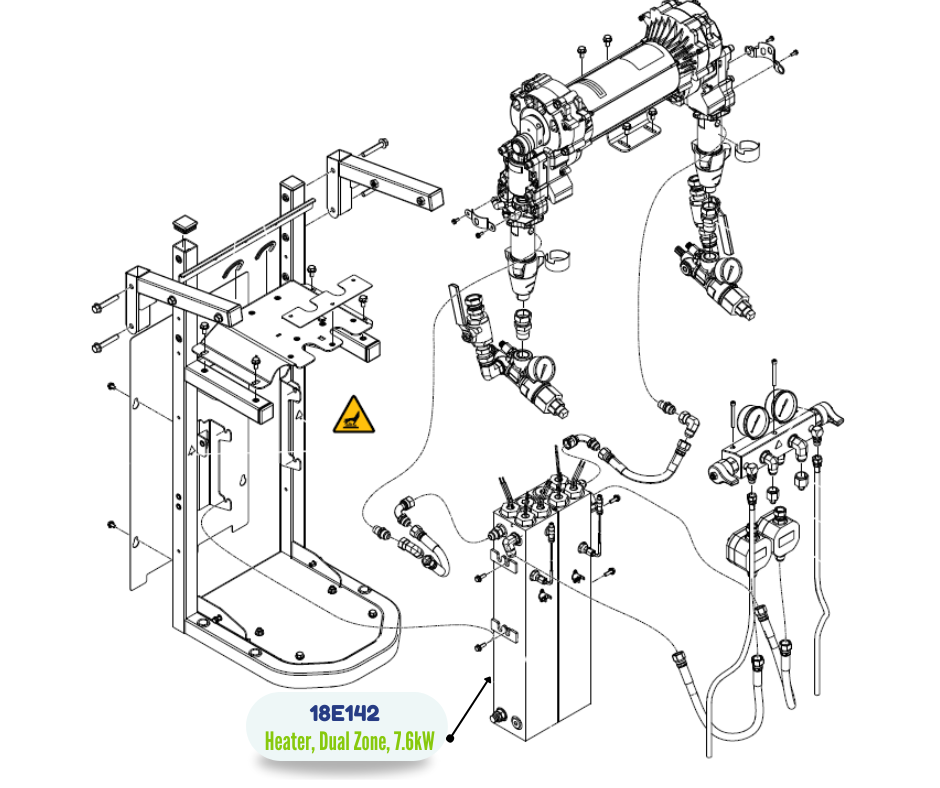 18E142
Heater, Dual Zone, 7.6kW