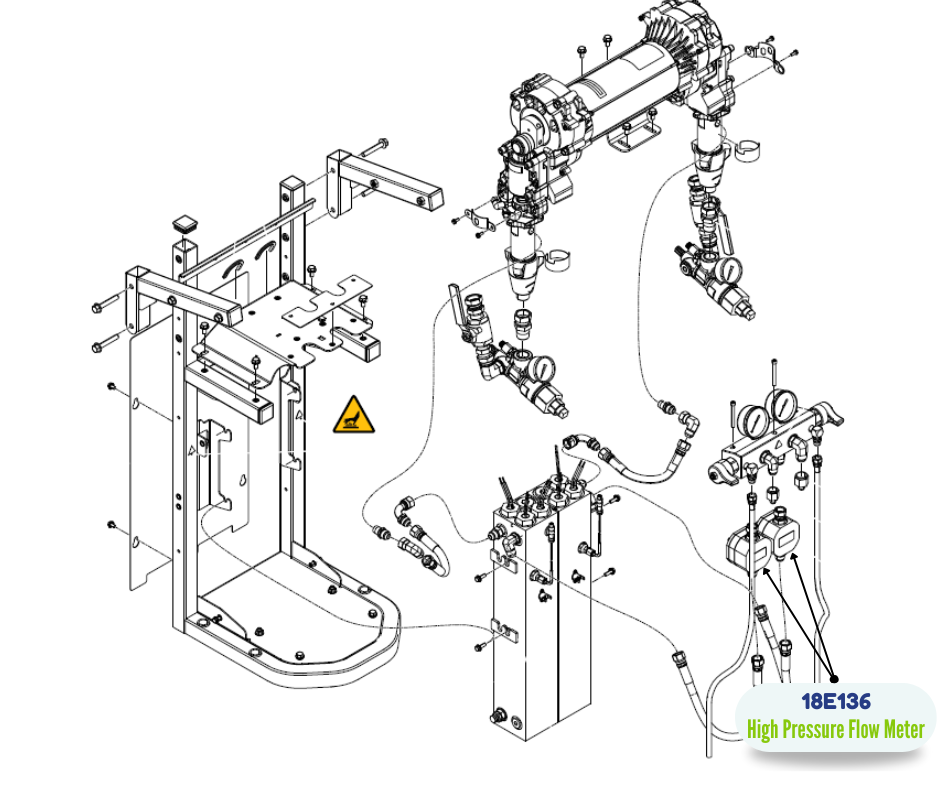 18E136
High Pressure Flow Meter