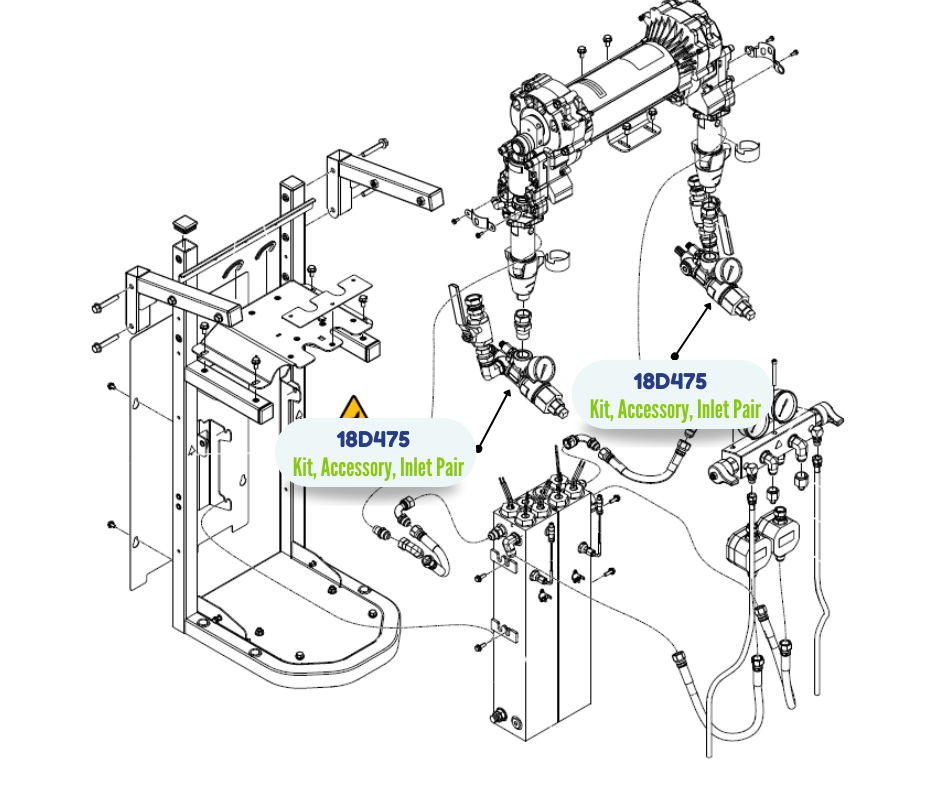 18D475
Kit, Accessory, Inlet Pair

18D475
Kit, Accessory, Inlet Pair