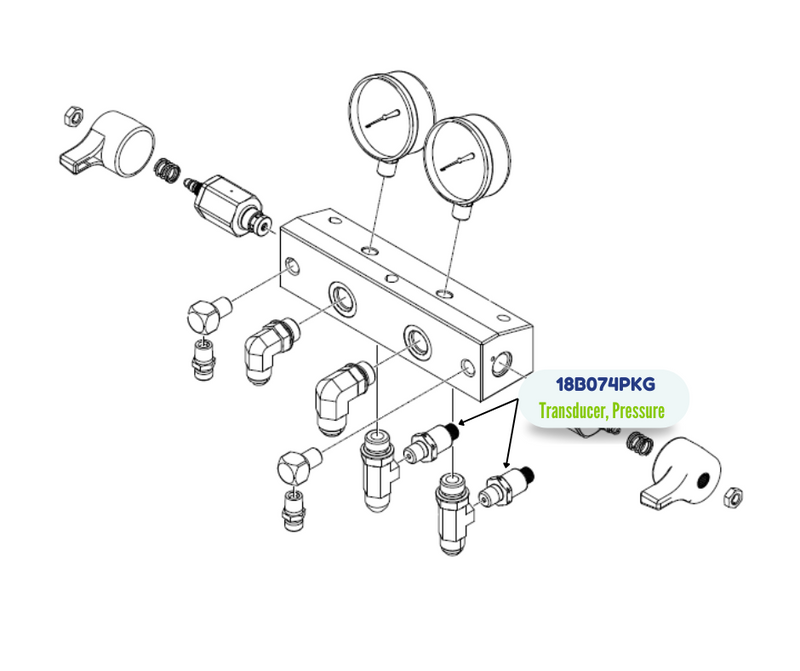 18B074PKG
Transducer, Pressure